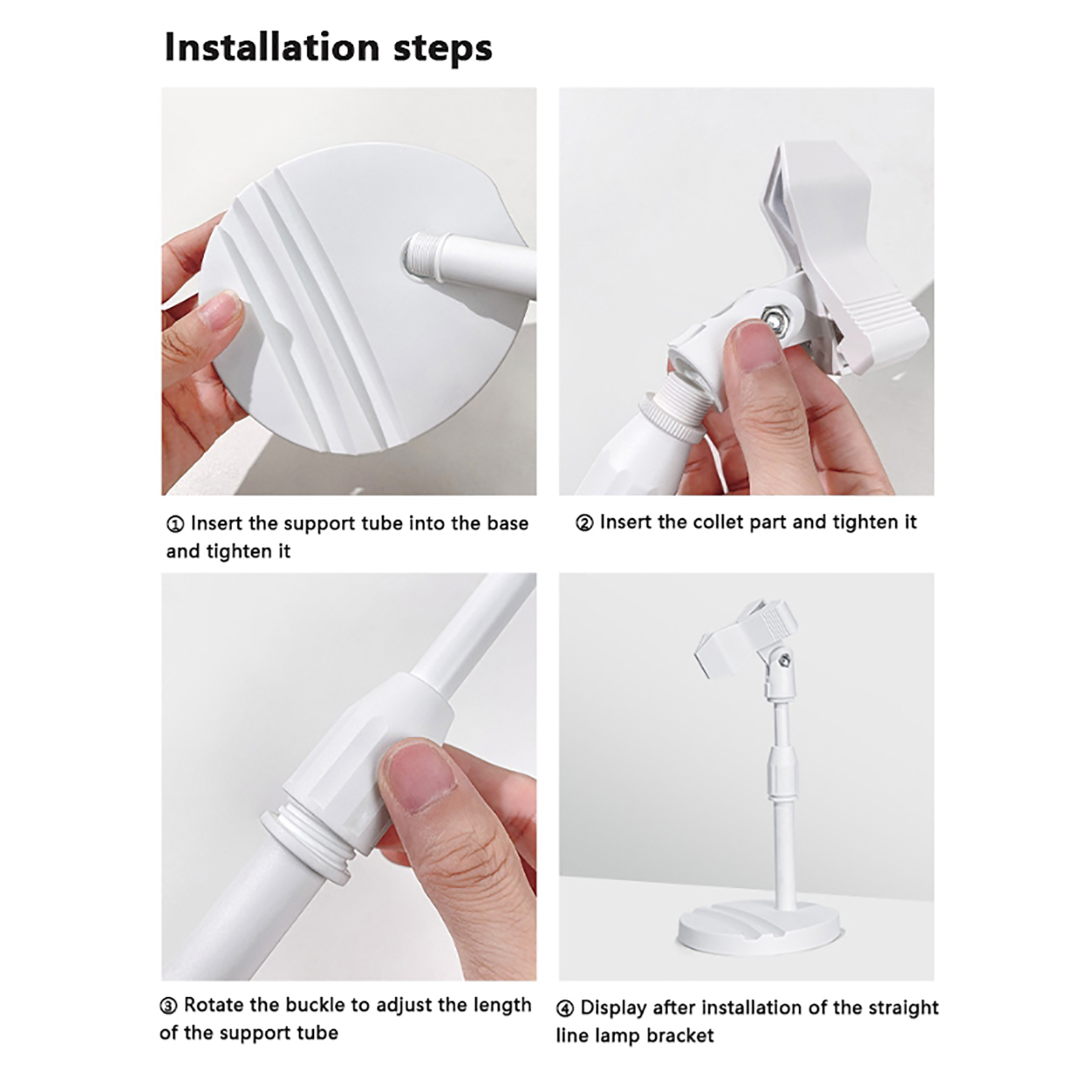 Installation steps

① Insert the support tube into the base and tighten it

② Insert the collet part and tighten it

③ Rotate the buckle to adjust the length of the support tube

④ Display after installation of the straight line lamp bracket