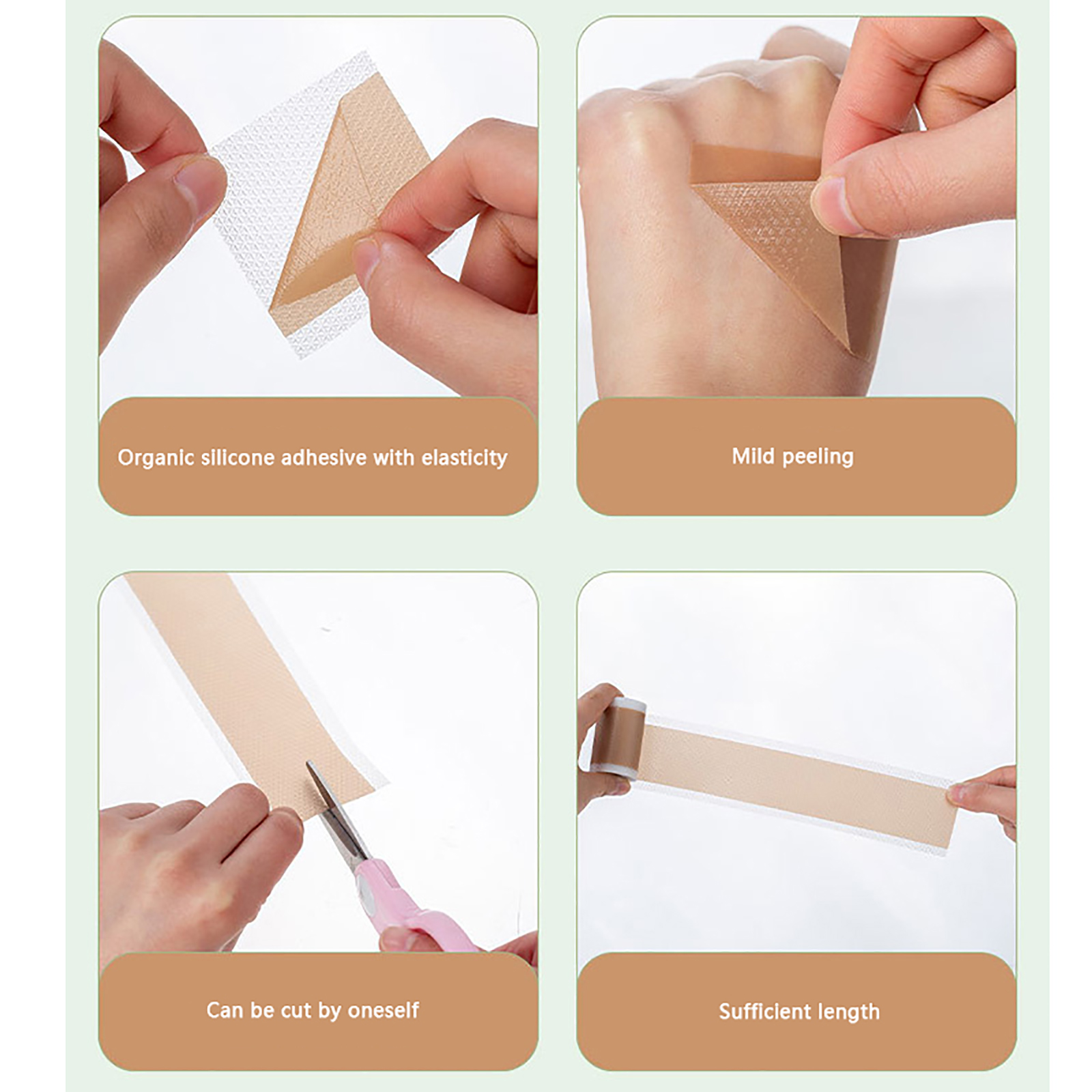 Organic silicone adhesive with elasticity

Mild peeling

Can be cut by oneself

Sufficient length