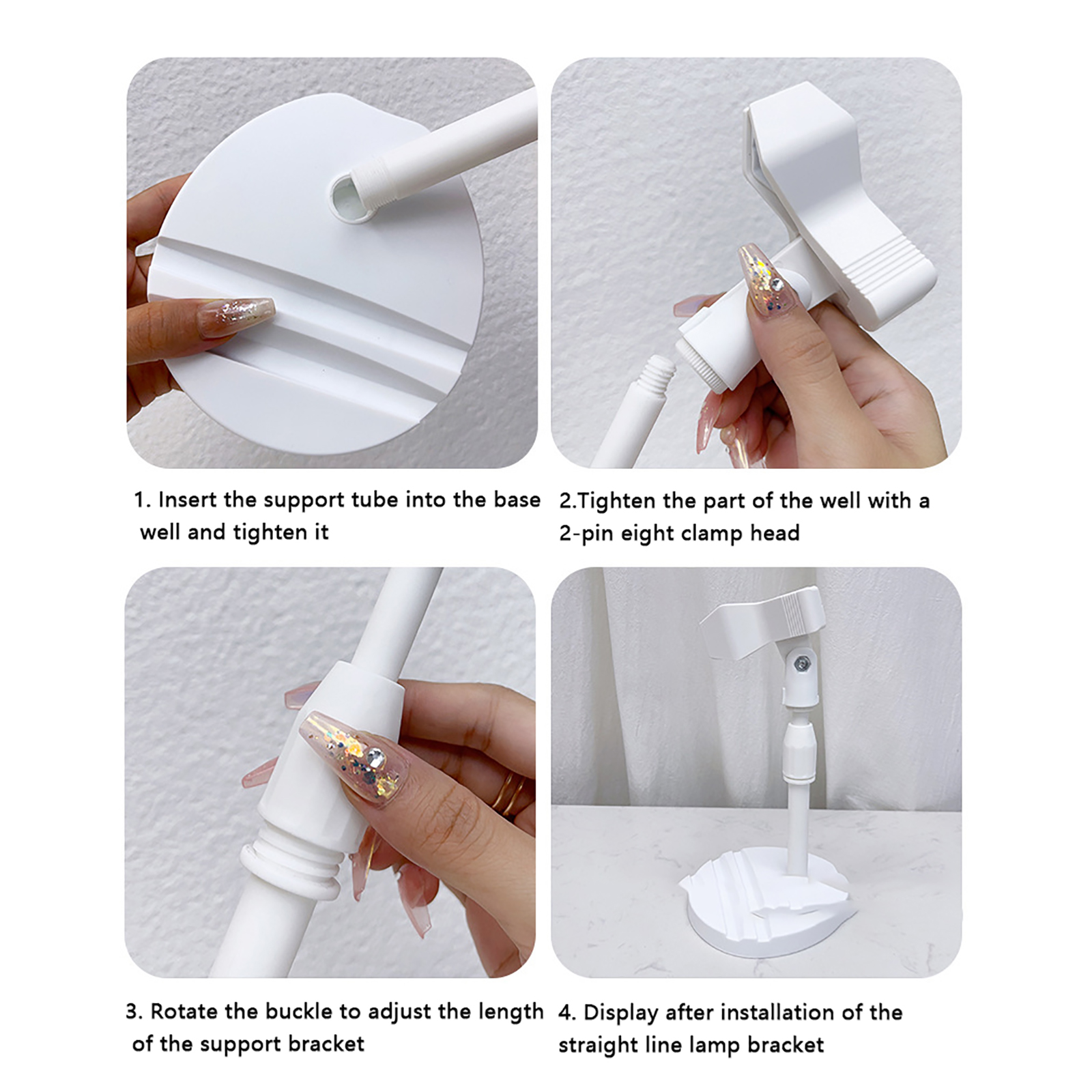 1. Insert the support tube into the base well and tighten it

2.Tighten the part of the well with a 2-pin eight clamp head

3. Rotate the buckle to adjust the length of the support bracket

4. Display after installation of the straight line lamp bracket