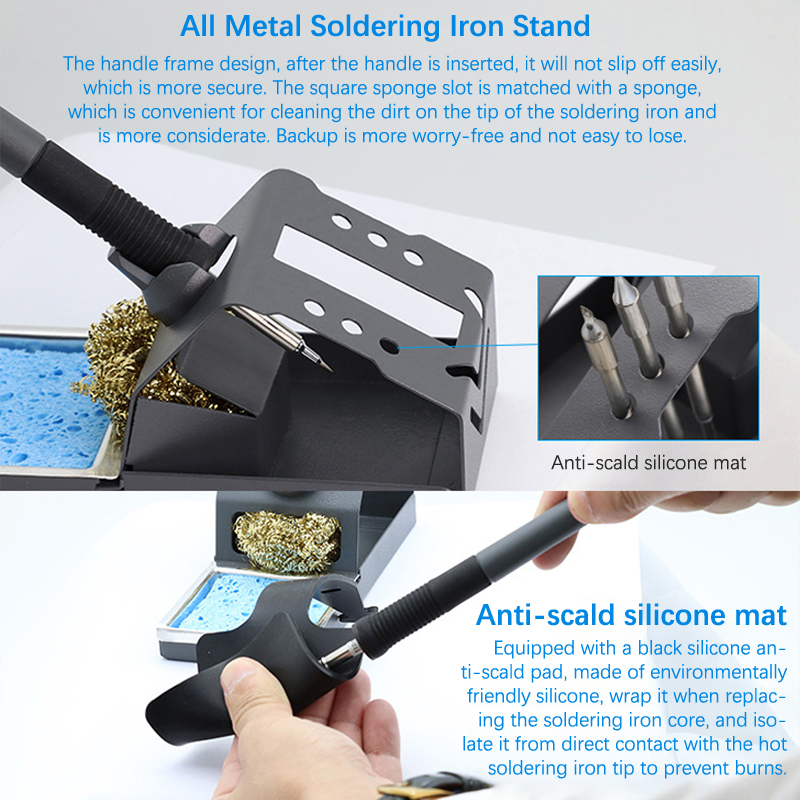 All Metal Soldering Iron Stand

The handle frame design, after the handle is inserted, it will not slip off easily, which is more secure. The square sponge slot is matched with a sponge, which is convenient for cleaning the dirt on the tip of the soldering iron and is more considerate. Backup is more worry-free and not easy to lose.

Anti-scald silicone mat

Anti-scald silicone mat

Equipped with a black silicone anti-scald pad, made of environmentally friendly silicone, wrap it when replacing the soldering iron core, and isolate it from direct contact with the hot soldering iron tip to prevent burns.