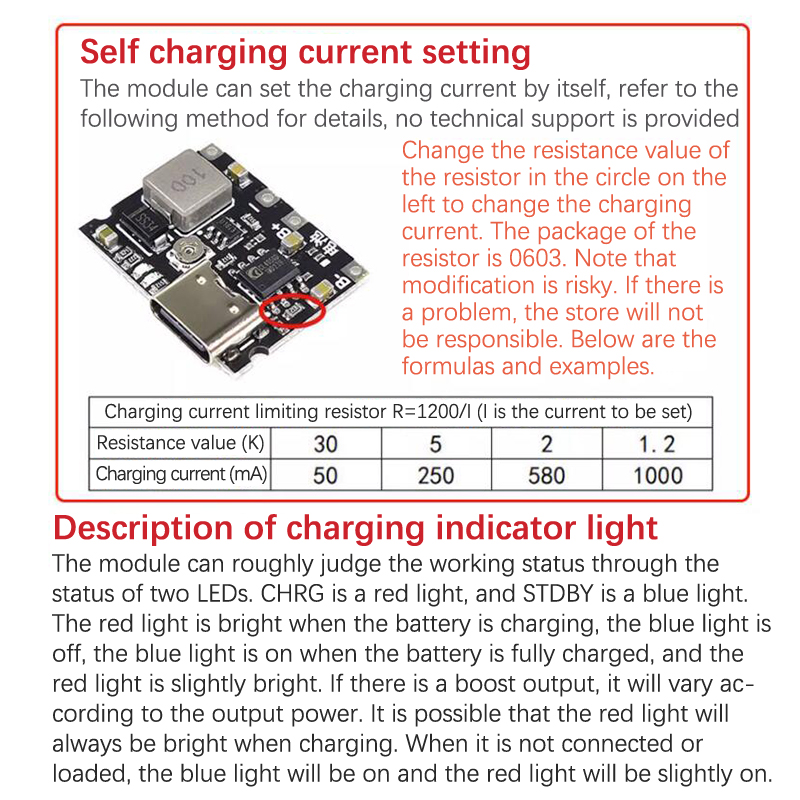 Self charging current setting
The module can set the charging current by itself, refer to the following method for details, no technical support is provided

100

B+

B-

Change the resistance value of the resistor in the circle on the left to change the charging current. The package of the resistor is 0603. Note that modification is risky. If there is a problem, the store will not be responsible. Below are the formulas and examples.

| Charging current limiting resistor R=1200/I (I is the current to be set) | | | | |
|---|---|---|---|---|
| Resistance value (K) | 30 | 5 | 2 | 1. 2 |
| Charging current (mA) | 50 | 250 | 580 | 1000 |

Description of charging indicator light
The module can roughly judge the working status through the status of two LEDs. CHRG is a red light, and STDBY is a blue light. The red light is bright when the battery is charging, the blue light is off, the blue light is on when the battery is fully charged, and the red light is slightly bright. If there is a boost output, it will vary according to the output power. It is possible that the red light will always be bright when charging. When it is not connected or loaded, the blue light will be on and the red light will be slightly on.