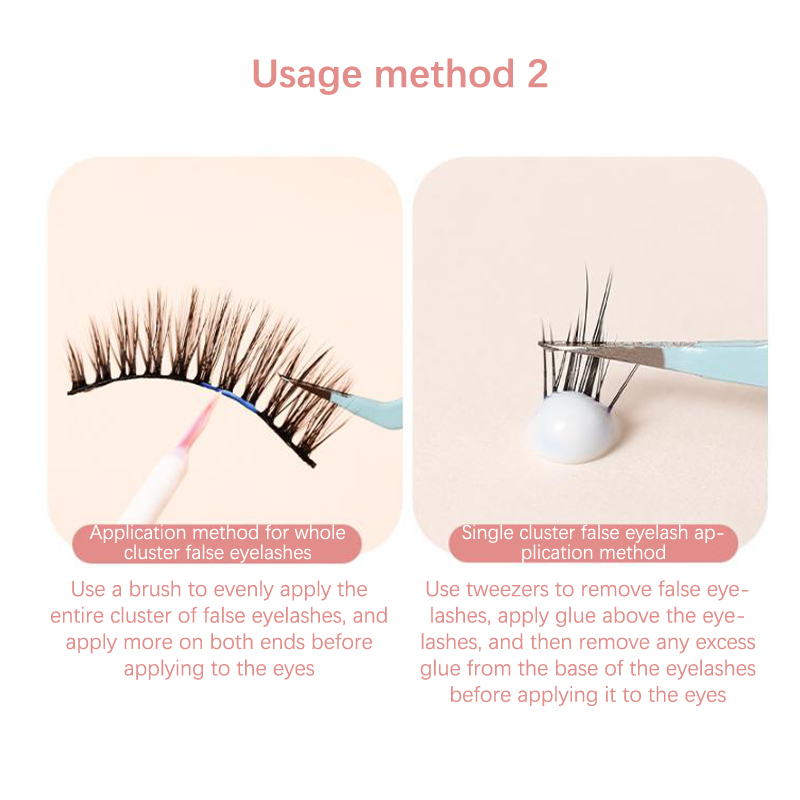 Usage method 2

Application method for whole cluster false eyelashes

Use a brush to evenly apply the entire cluster of false eyelashes, and apply more on both ends before applying to the eyes

Single cluster false eyelash application method

Use tweezers to remove false eyelashes, apply glue above the eyelashes, and then remove any excess glue from the base of the eyelashes before applying it to the eyes