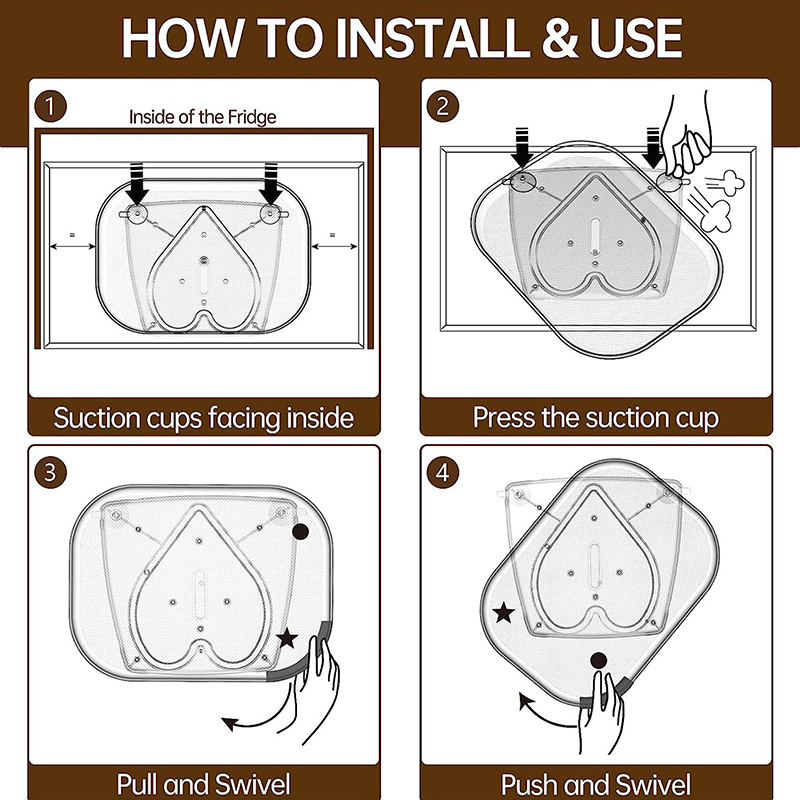 HOW TO INSTALL & USE

1

Inside of the Fridge

=

=

Suction cups facing inside

2

Press the suction cup

3

Pull and Swivel

4

Push and Swivel