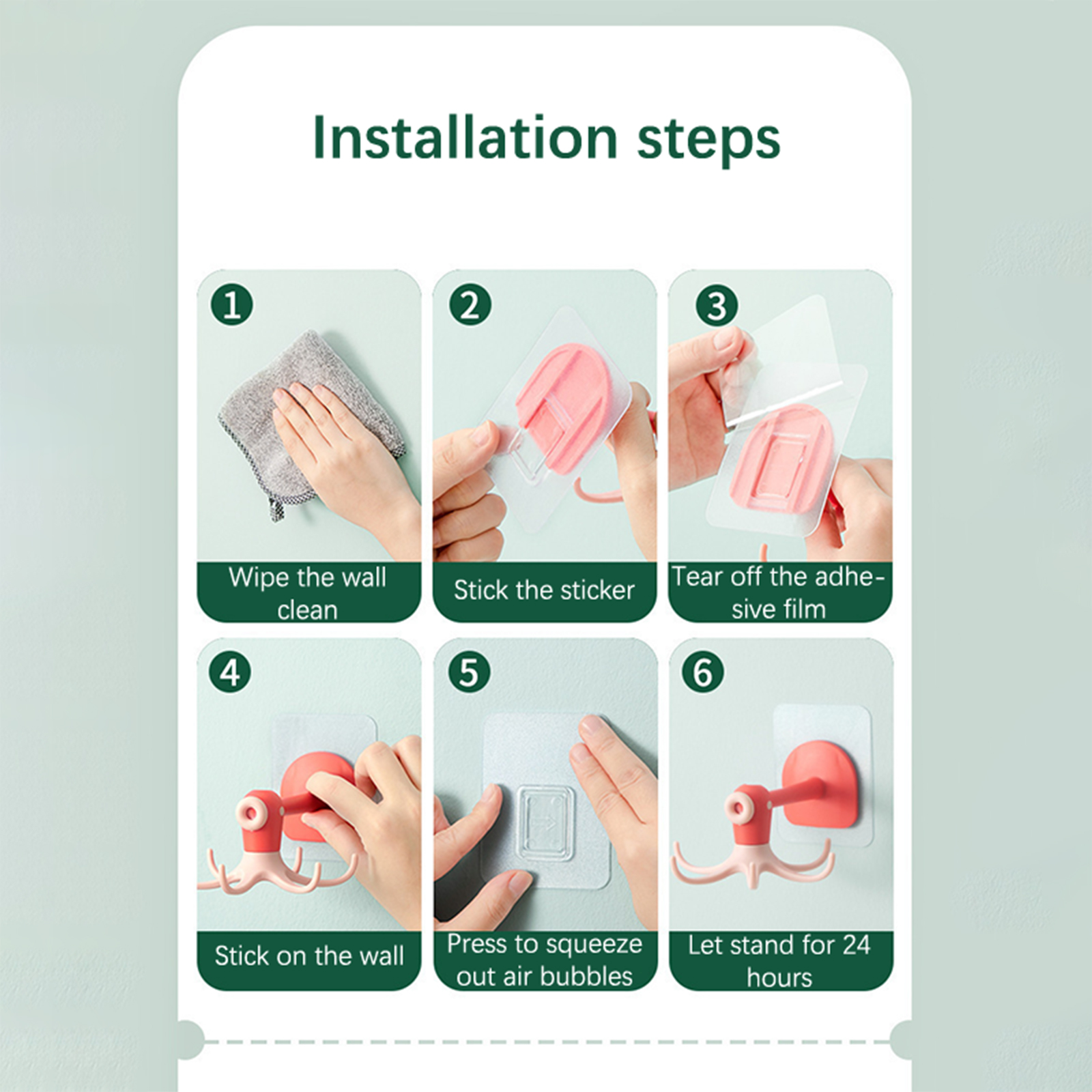 Installation steps

1
Wipe the wall clean

2
Stick the sticker

3
Tear off the adhesive film

4
Stick on the wall

5
Press to squeeze out air bubbles

6
Let stand for 24 hours