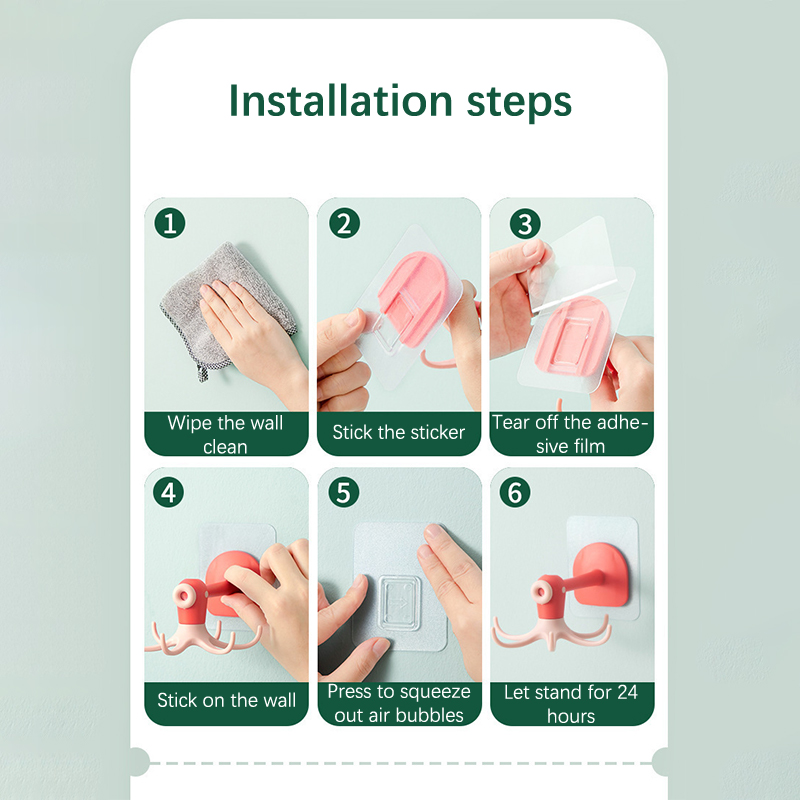 Installation steps

1
Wipe the wall clean

2
Stick the sticker

3
Tear off the adhesive film

4
Stick on the wall

5
Press to squeeze out air bubbles

6
Let stand for 24 hours