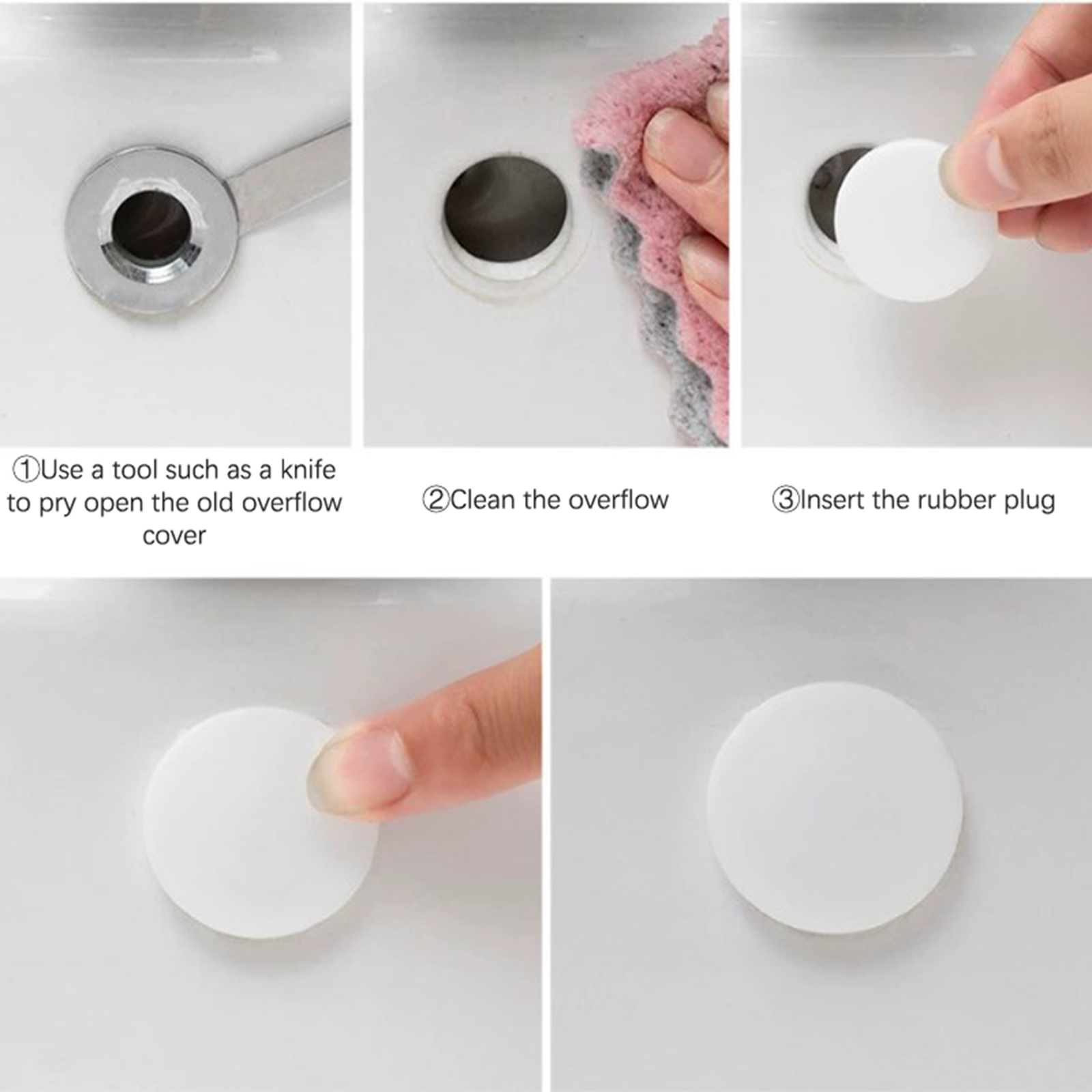 ①Use a tool such as a knife to pry open the old overflow cover

②Clean the overflow

③Insert the rubber plug