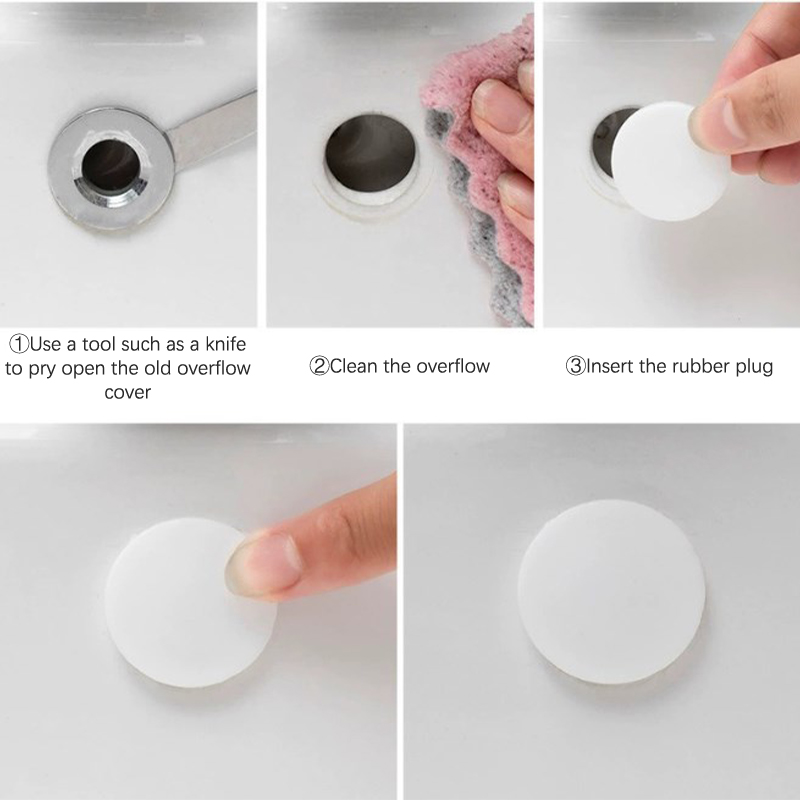 ①Use a tool such as a knife to pry open the old overflow cover

②Clean the overflow

③Insert the rubber plug