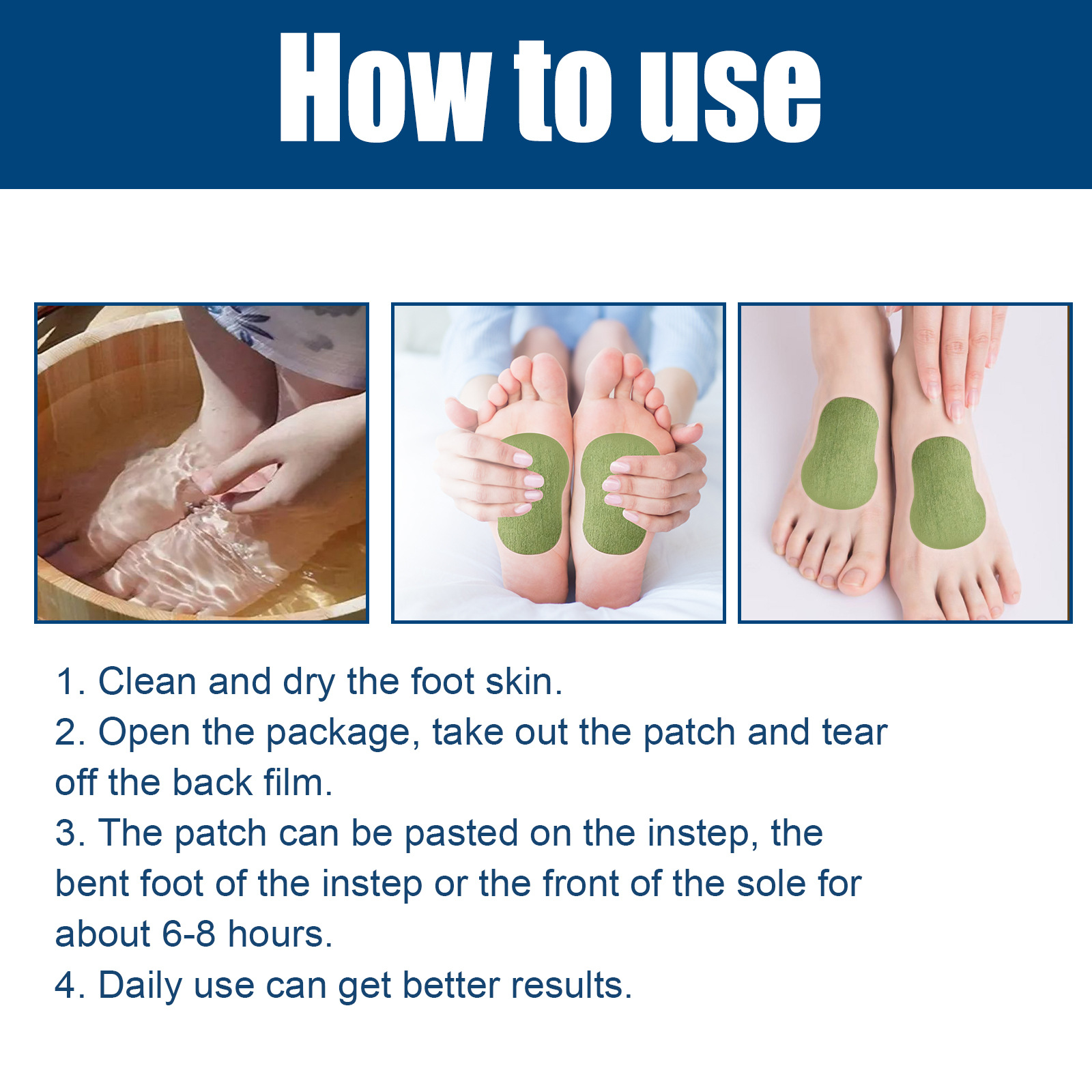 How to use

1. Clean and dry the foot skin.
2. Open the package, take out the patch and tear off the back film.
3. The patch can be pasted on the instep, the bent foot of the instep or the front of the sole for about 6-8 hours.
4. Daily use can get better results.