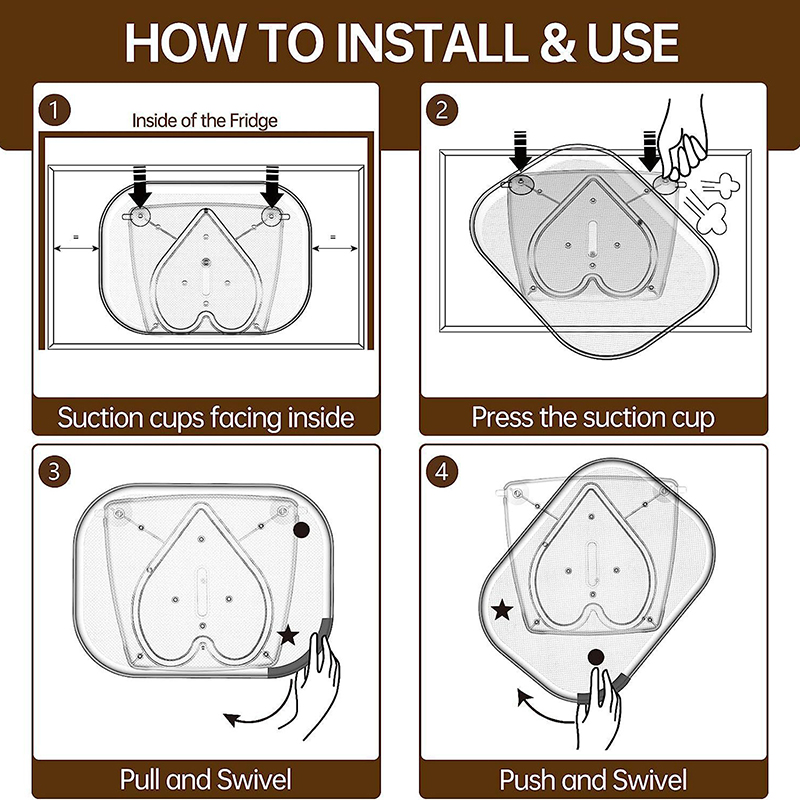 HOW TO INSTALL & USE

1

Inside of the Fridge

=

=

Suction cups facing inside

2

Press the suction cup

3

Pull and Swivel

4

Push and Swivel