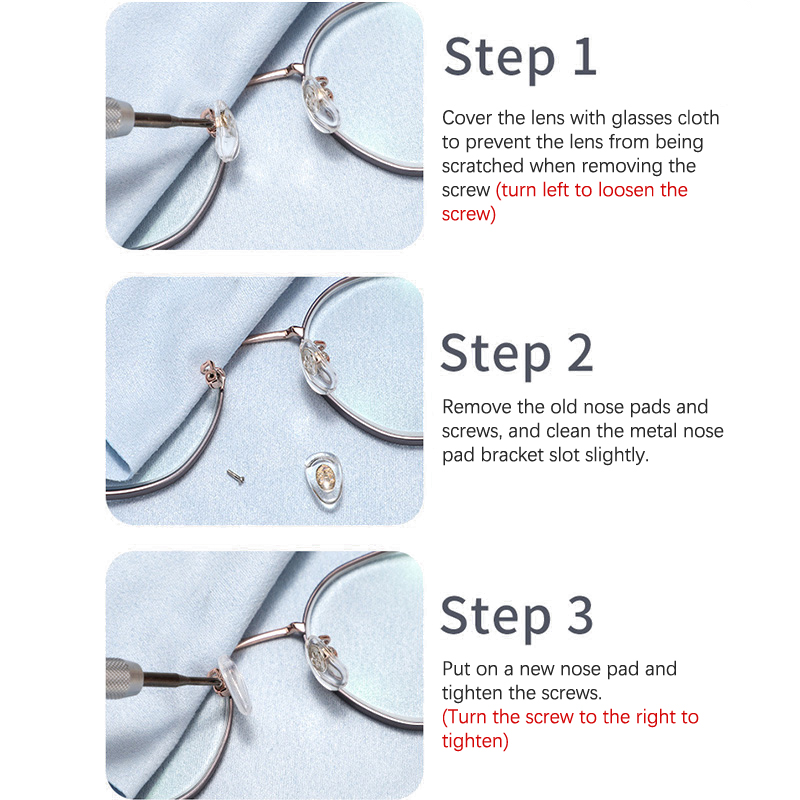 Step 1

Cover the lens with glasses cloth to prevent the lens from being scratched when removing the screw (turn left to loosen the screw)

Step 2

Remove the old nose pads and screws, and clean the metal nose pad bracket slot slightly.

Step 3

Put on a new nose pad and tighten the screws.
(Turn the screw to the right to tighten)