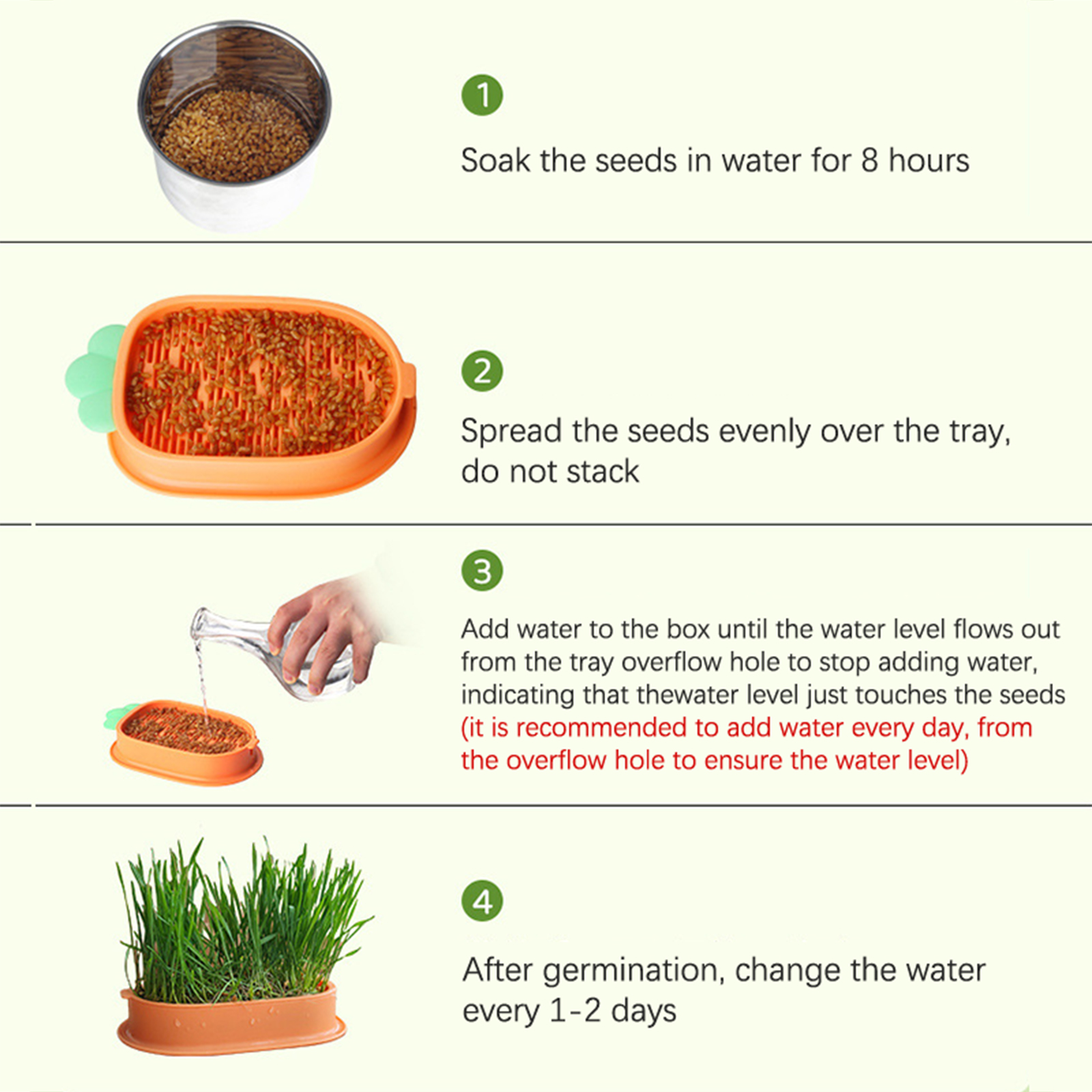 1

Soak the seeds in water for 8 hours

2

Spread the seeds evenly over the tray, do not stack

3

Add water to the box until the water level flows out from the tray overflow hole to stop adding water, indicating that thewater level just touches the seeds (it is recommended to add water every day, from the overflow hole to ensure the water level)

4

After germination, change the water every 1-2 days