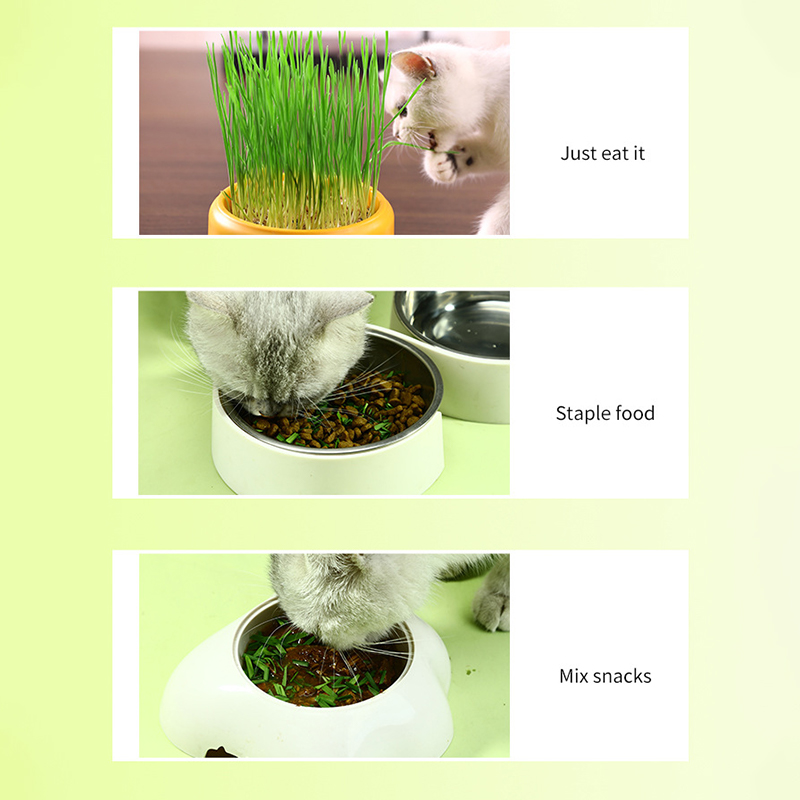 Just eat it

Staple food

Mix snacks