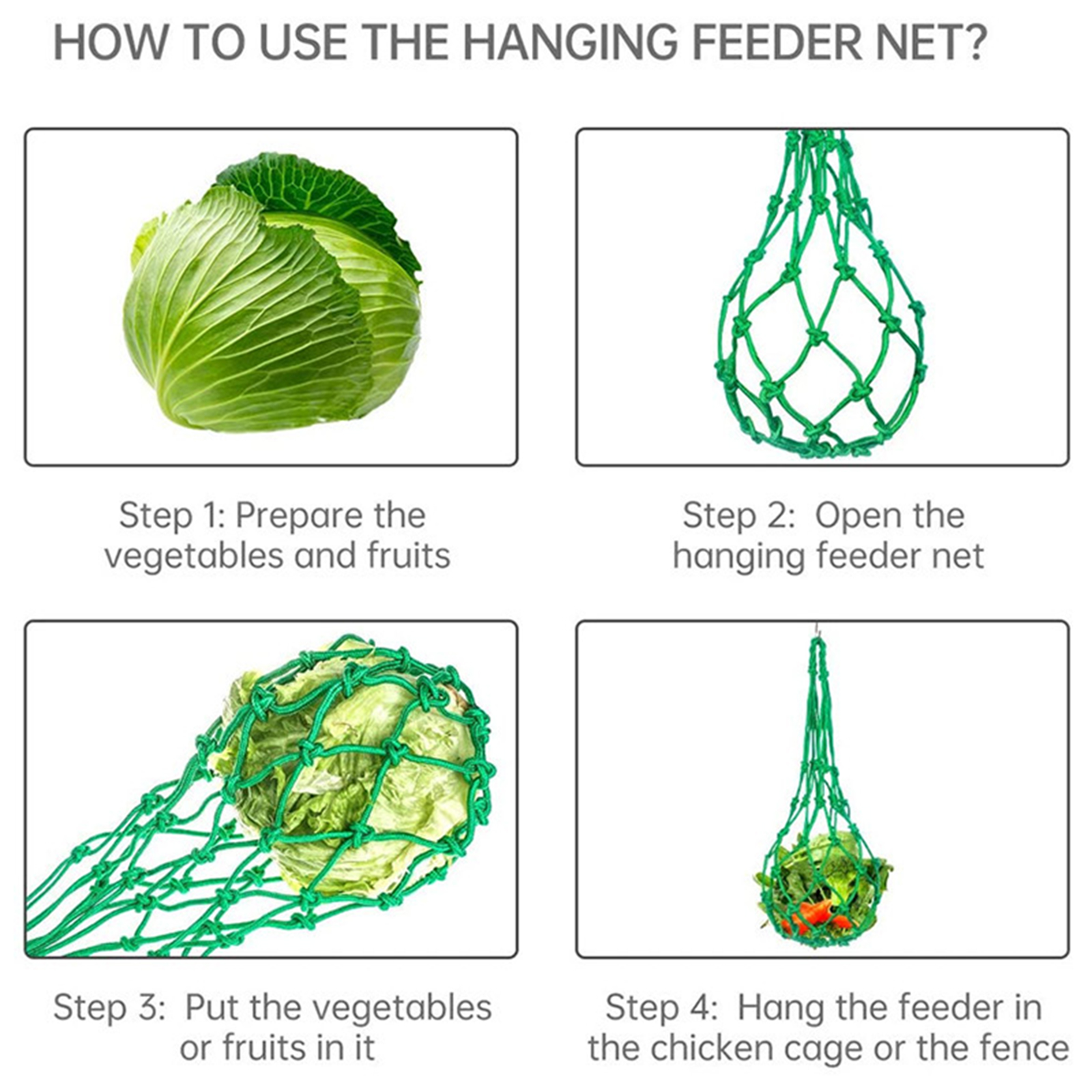 HOW TO USE THE HANGING FEEDER NET?

Step 1: Prepare the vegetables and fruits

Step 2: Open the hanging feeder net

Step 3: Put the vegetables or fruits in it

Step 4: Hang the feeder in the chicken cage or the fence