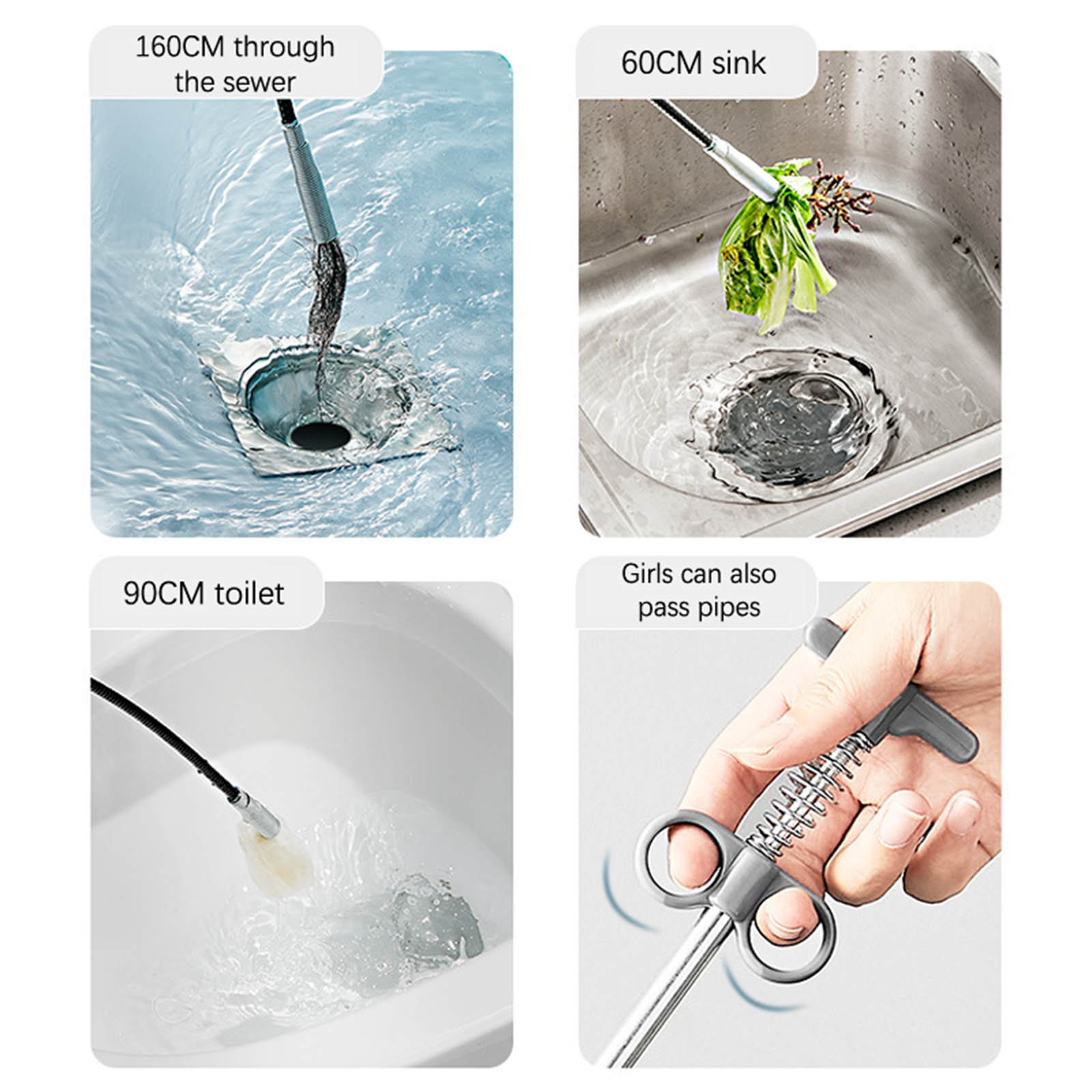 160CM through the sewer

60CM sink

90CM toilet

Girls can also pass pipes