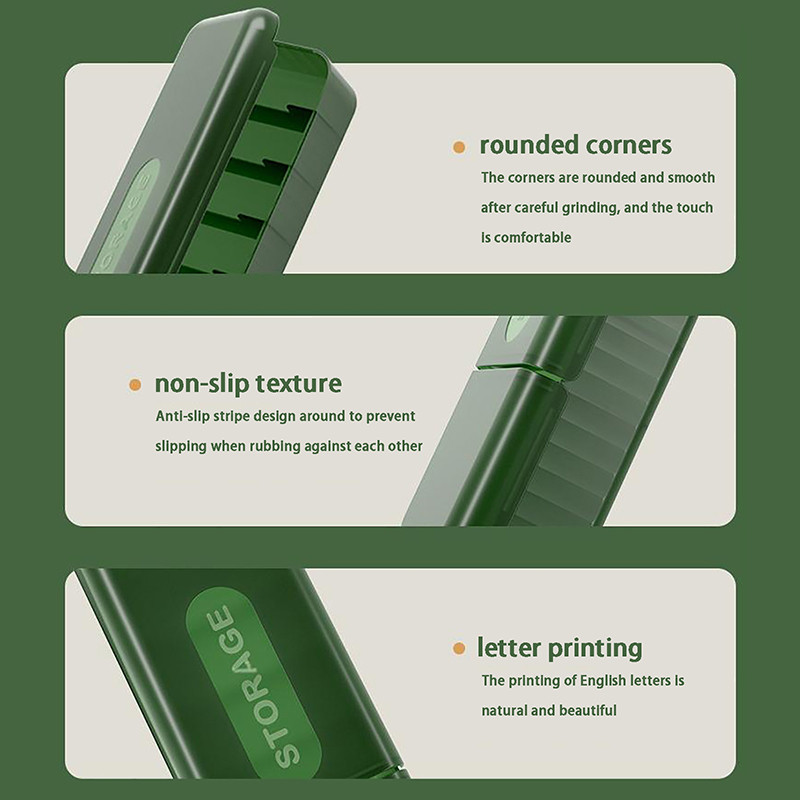 STORAGE

rounded corners
The corners are rounded and smooth after careful grinding, and the touch is comfortable

non-slip texture
Anti-slip stripe design around to prevent slipping when rubbing against each other

STORAGE

letter printing
The printing of English letters is natural and beautiful