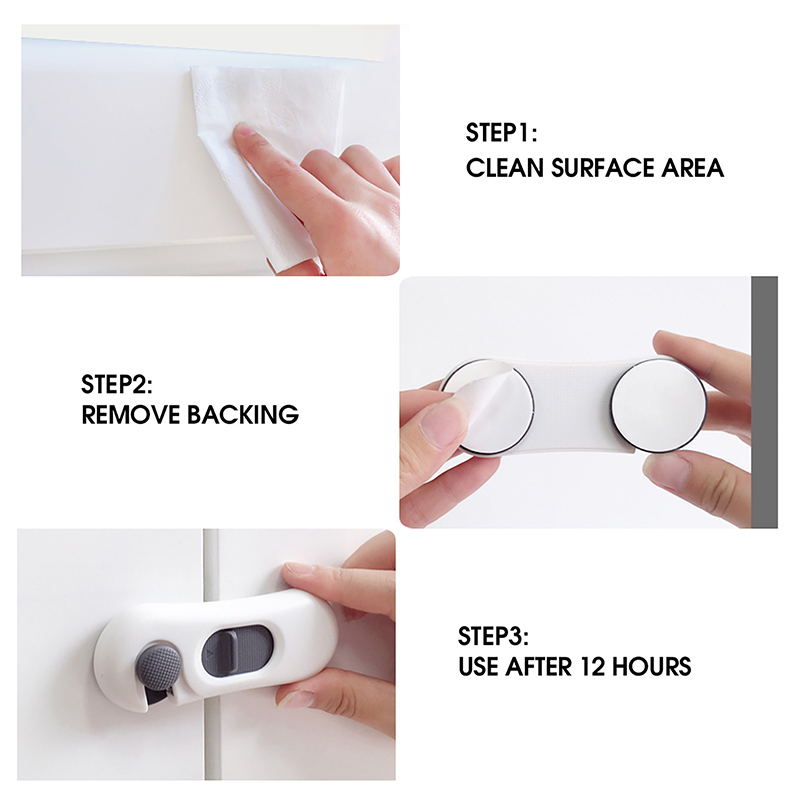 STEP1:
CLEAN SURFACE AREA

STEP2:
REMOVE BACKING

STEP3:
USE AFTER 12 HOURS