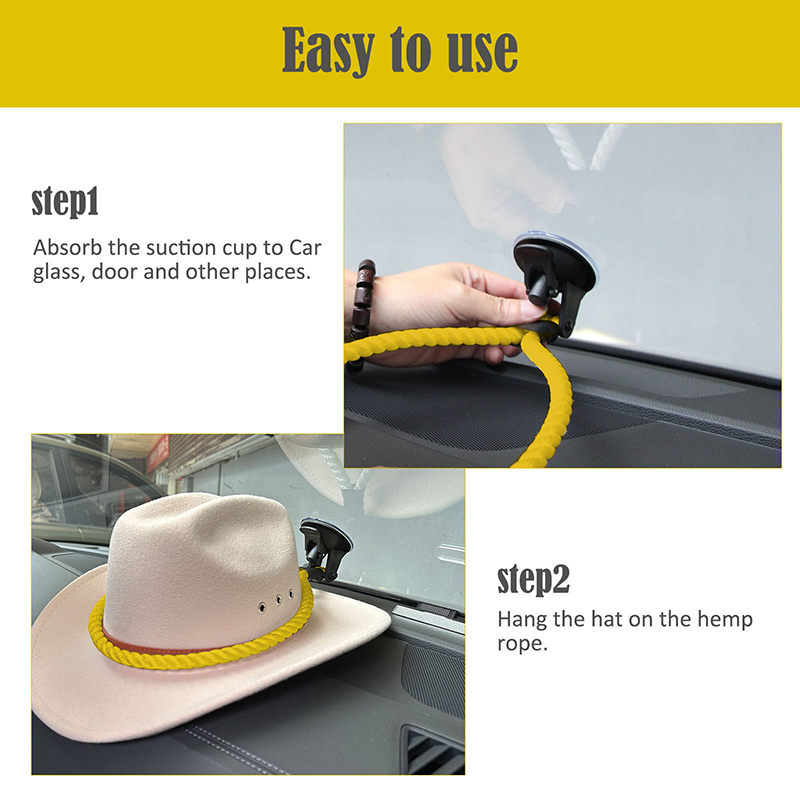 Easy to use

step1

Absorb the suction cup to Car glass, door and other places.

step2

Hang the hat on the hemp rope.