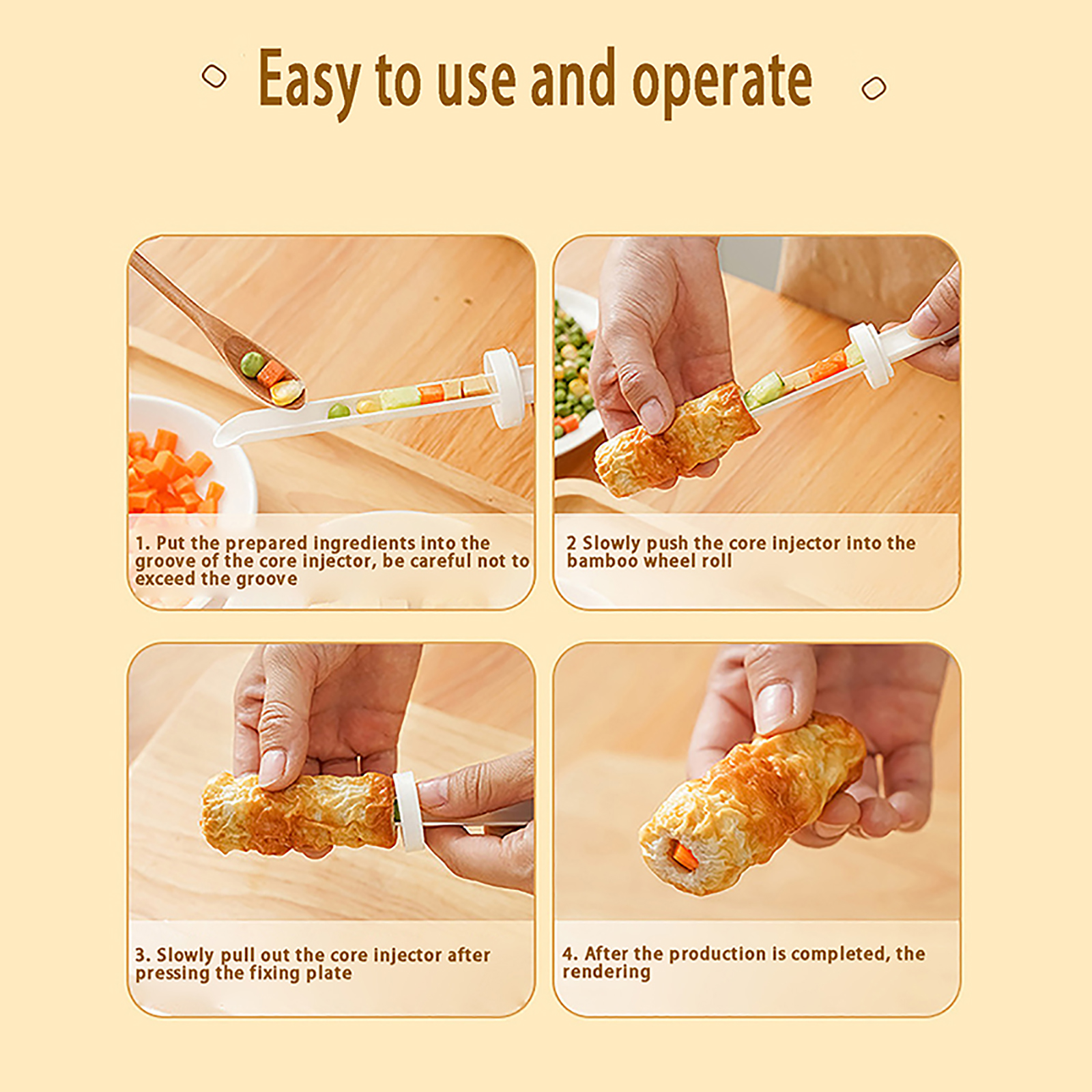 Easy to use and operate

1. Put the prepared ingredients into the groove of the core injector, be careful not to exceed the groove

2 Slowly push the core injector into the bamboo wheel roll

3. Slowly pull out the core injector after pressing the fixing plate

4. After the production is completed, the rendering