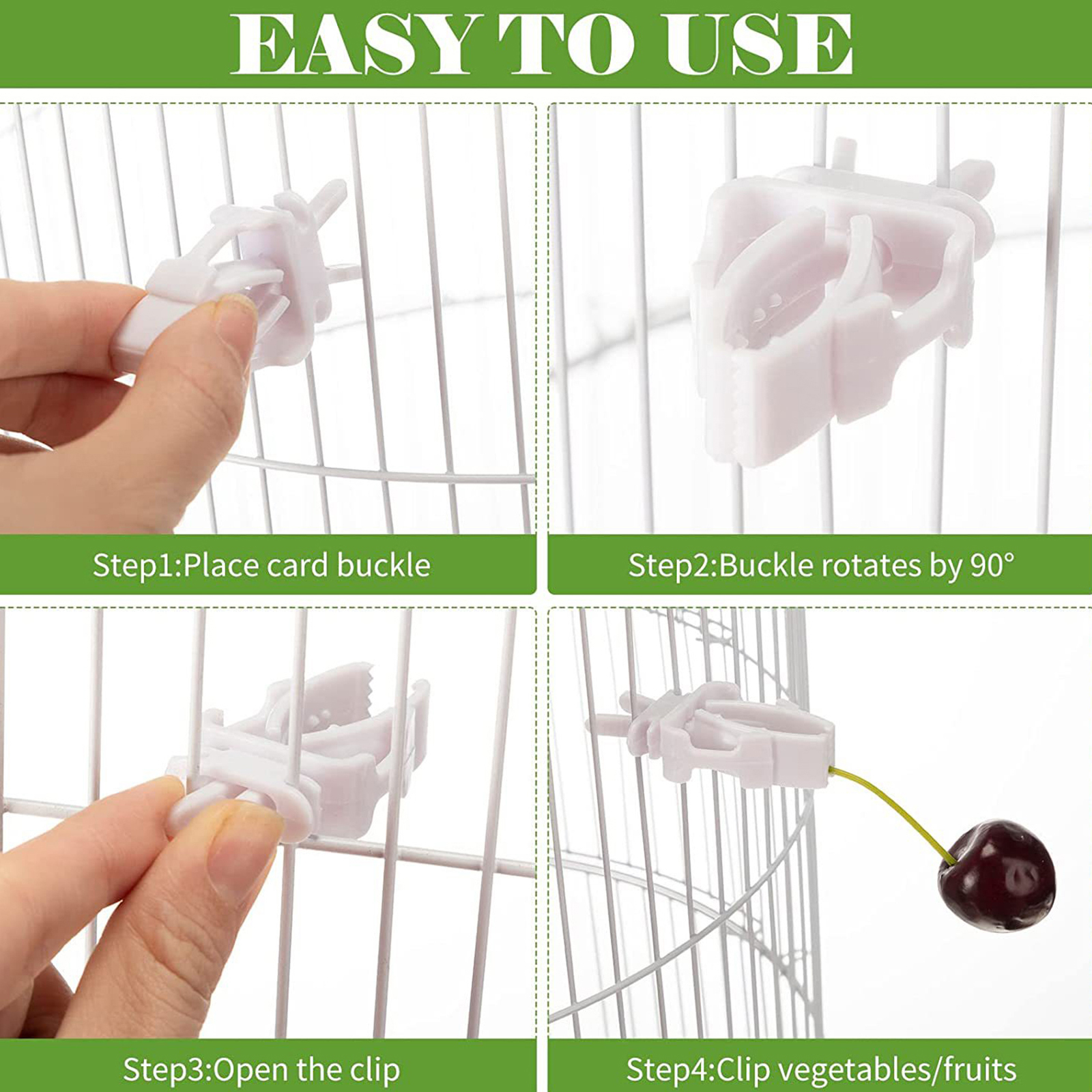 EASY TO USE

Step1:Place card buckle

Step2:Buckle rotates by 90°

Step3:Open the clip

Step4:Clip vegetables/fruits