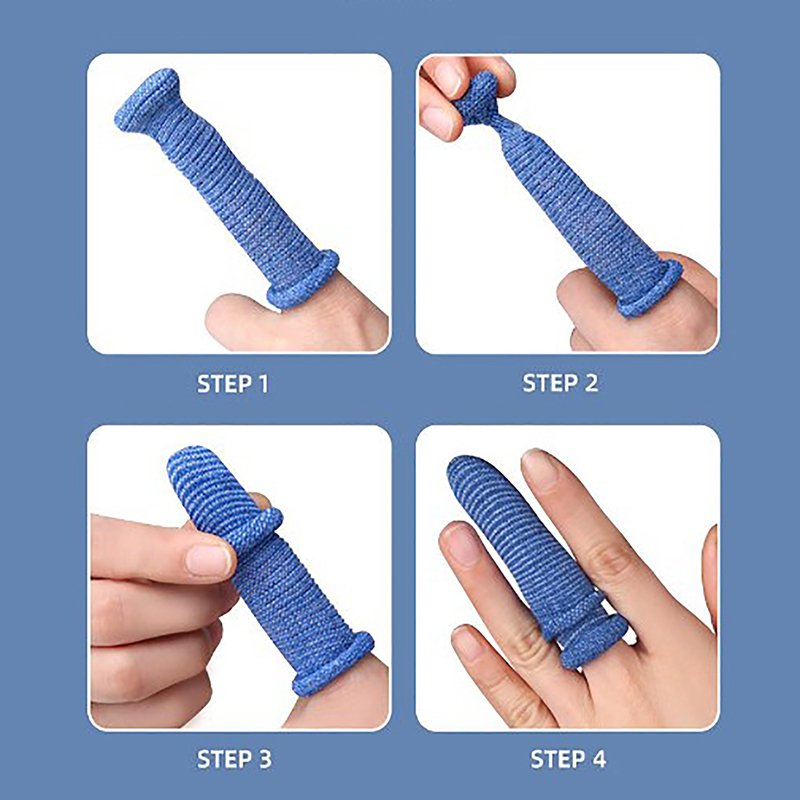 STEP 1

STEP 2

STEP 3

STEP 4