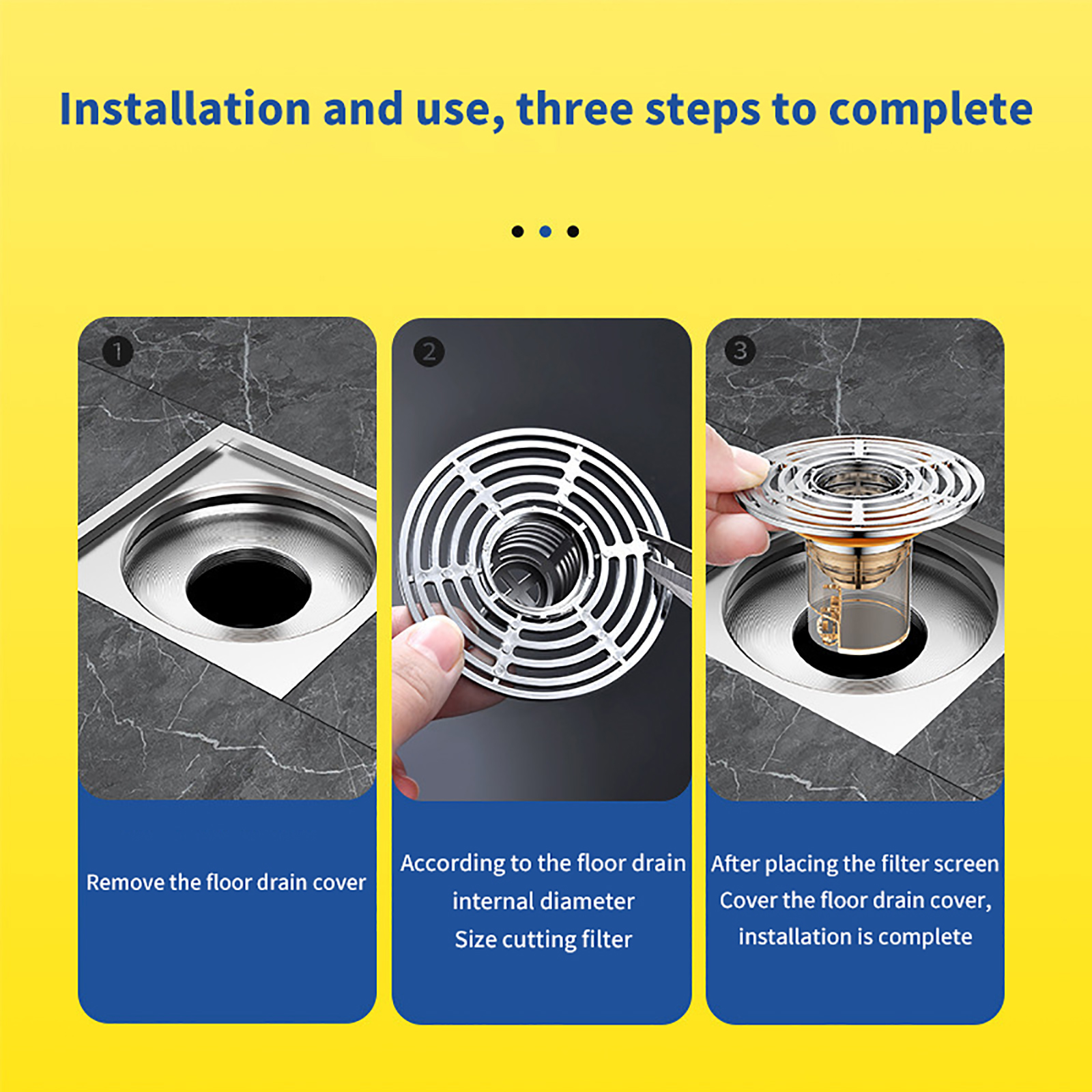 Installation and use, three steps to complete

1

Remove the floor drain cover

2

According to the floor drain internal diameter
Size cutting filter

3

After placing the filter screen
Cover the floor drain cover, installation is complete