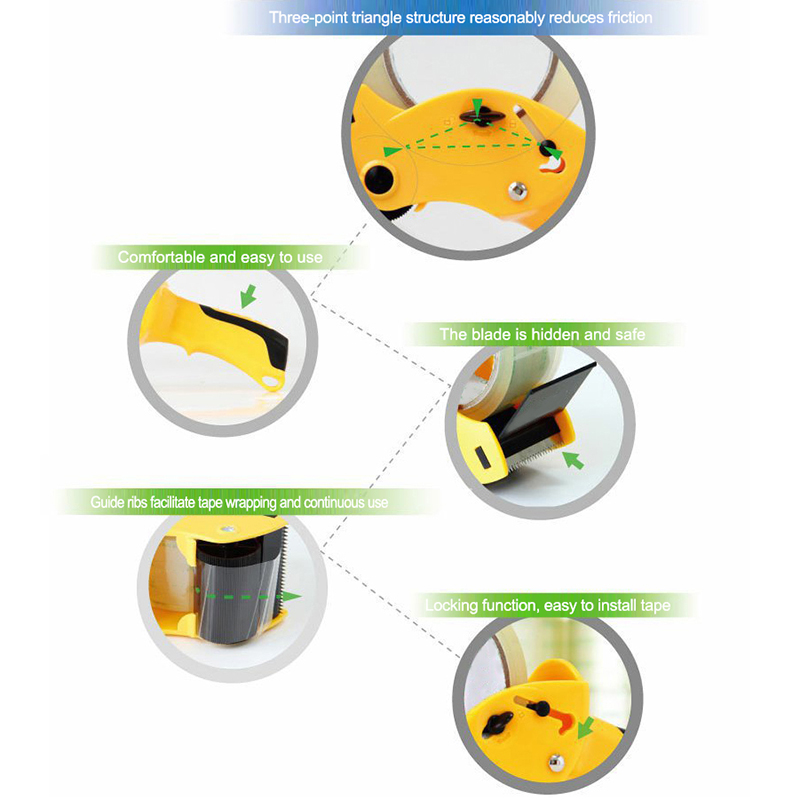 Three-point triangle structure reasonably reduces friction

Comfortable and easy to use

The blade is hidden and safe

Guide ribs facilitate tape wrapping and continuous use

Locking function, easy to install tape