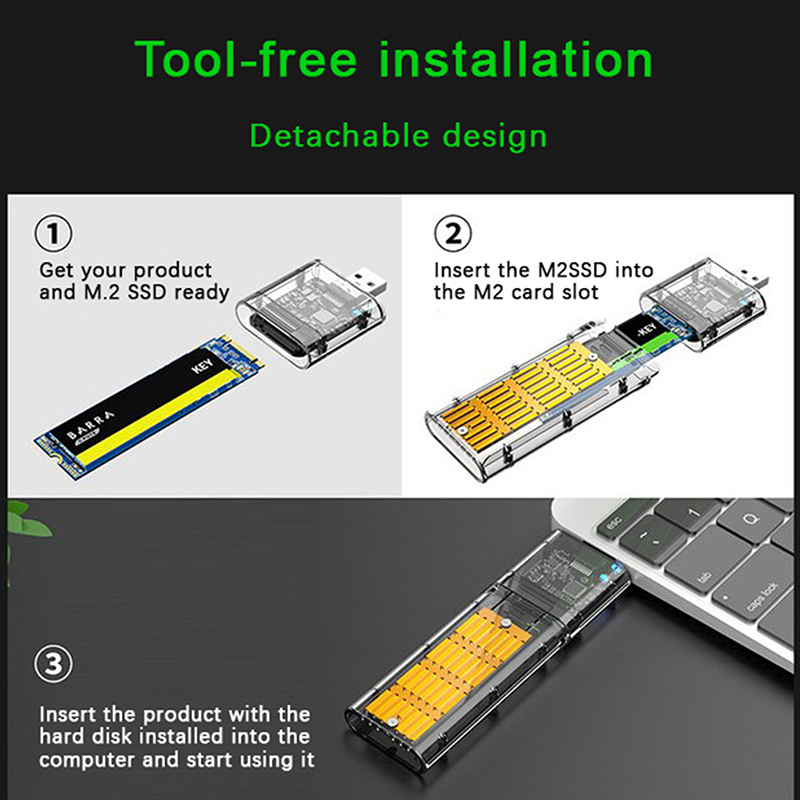 Tool-free installation

Detachable design

①
Get your product and M.2 SSD ready

BARRA

KEY

②
Insert the M2SSD into the M2 card slot

KEY

③
Insert the product with the hard disk installed into the computer and start using it

esc
1
Q
tab
caps lock