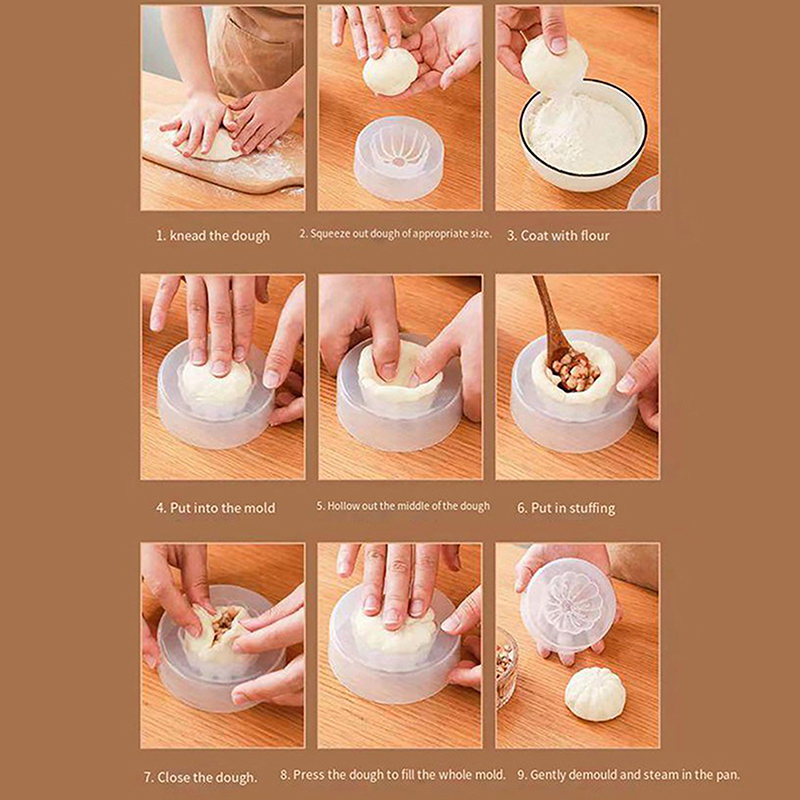 1. knead the dough

2. Squeeze out dough of appropriate size.

3. Coat with flour

4. Put into the mold

5. Hollow out the middle of the dough

6. Put in stuffing

7. Close the dough.

8. Press the dough to fill the whole mold.

9. Gently demould and steam in the pan.