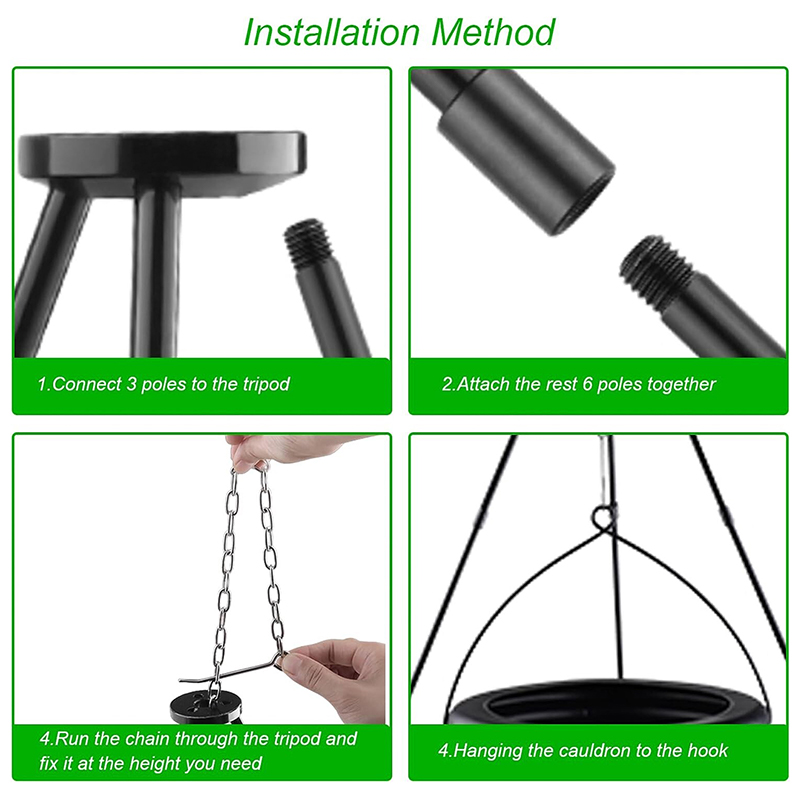 Installation Method

1.Connect 3 poles to the tripod

2.Attach the rest 6 poles together

4.Run the chain through the tripod and fix it at the height you need

4.Hanging the cauldron to the hook