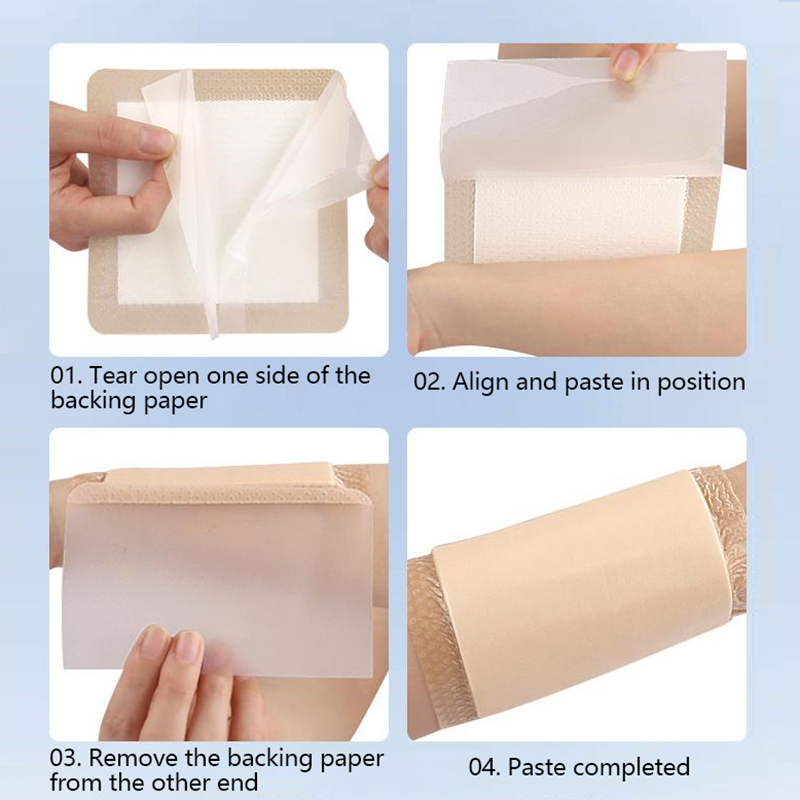 01. Tear open one side of the backing paper

02. Align and paste in position

03. Remove the backing paper from the other end

04. Paste completed