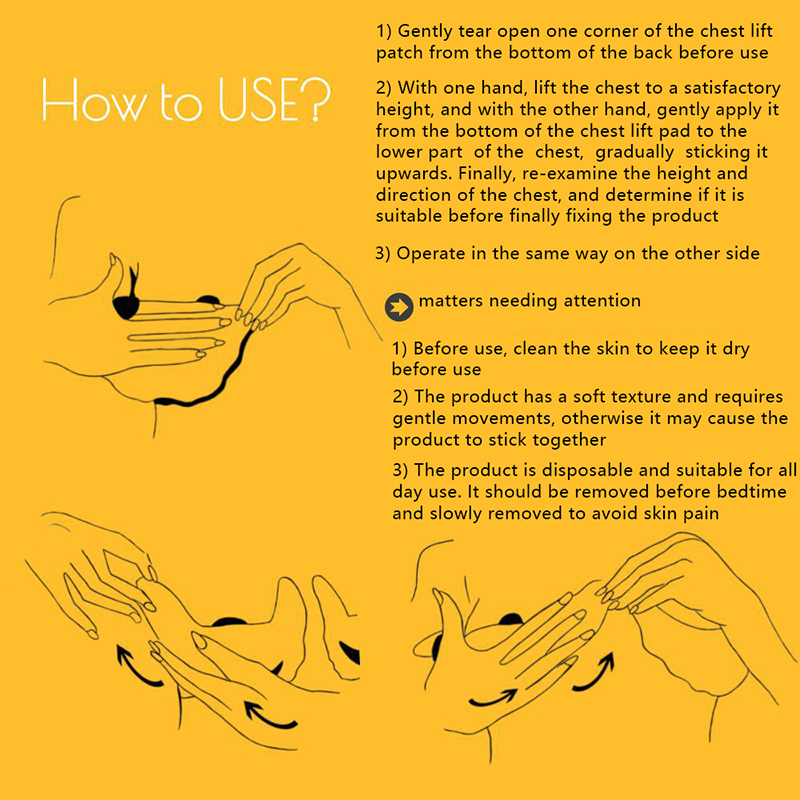 How to USE?

1) Gently tear open one corner of the chest lift patch from the bottom of the back before use

2) With one hand, lift the chest to a satisfactory height, and with the other hand, gently apply it from the bottom of the chest lift pad to the lower part of the chest, gradually sticking it upwards. Finally, re-examine the height and direction of the chest, and determine if it is suitable before finally fixing the product

3) Operate in the same way on the other side

matters needing attention

1) Before use, clean the skin to keep it dry before use

2) The product has a soft texture and requires gentle movements, otherwise it may cause the product to stick together

3) The product is disposable and suitable for all day use. It should be removed before bedtime and slowly removed to avoid skin pain