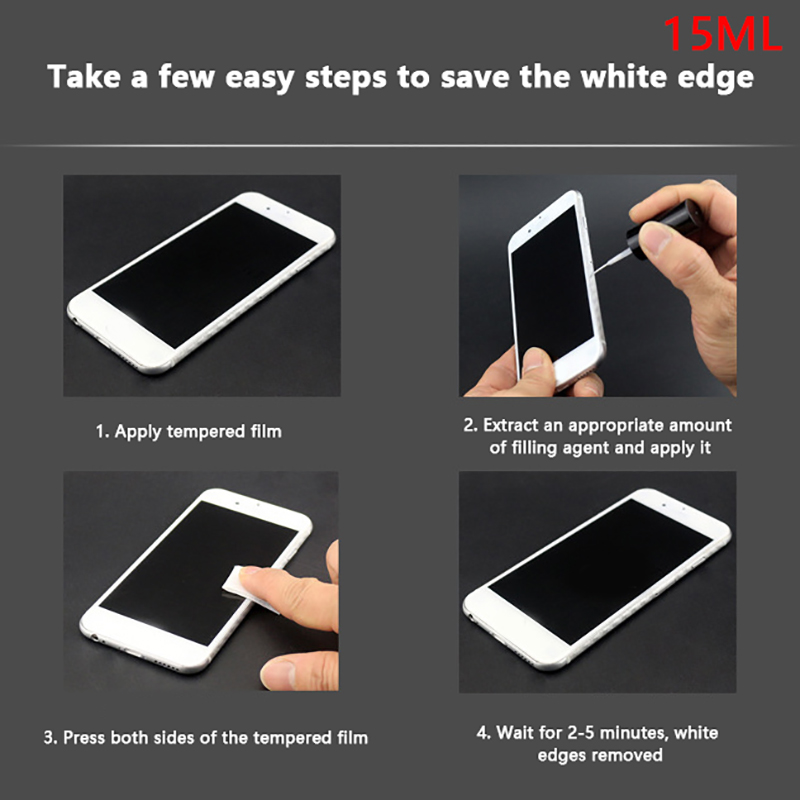 15ML

Take a few easy steps to save the white edge

1. Apply tempered film

2. Extract an appropriate amount of filling agent and apply it

3. Press both sides of the tempered film

4. Wait for 2-5 minutes, white edges removed