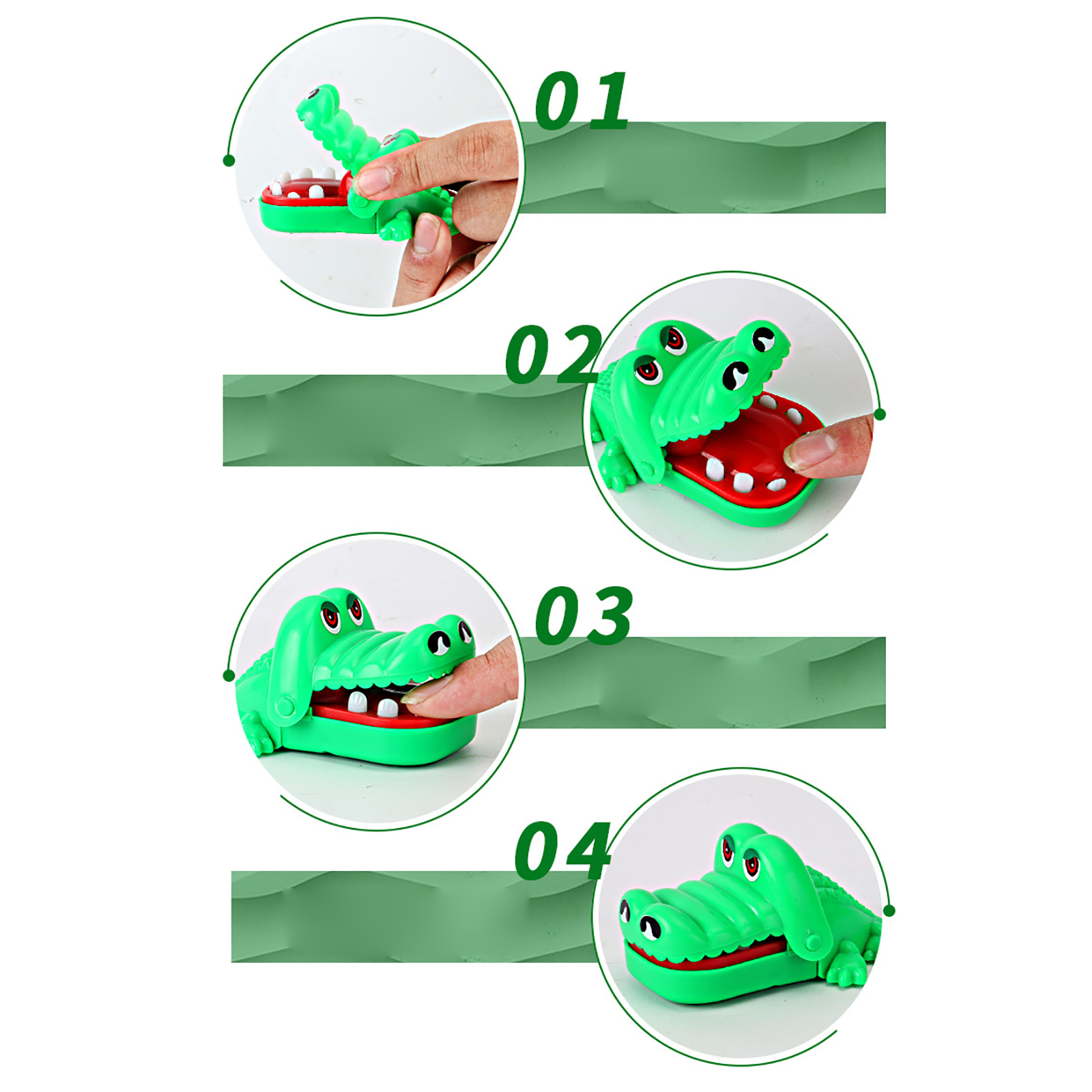 01

02

03

04