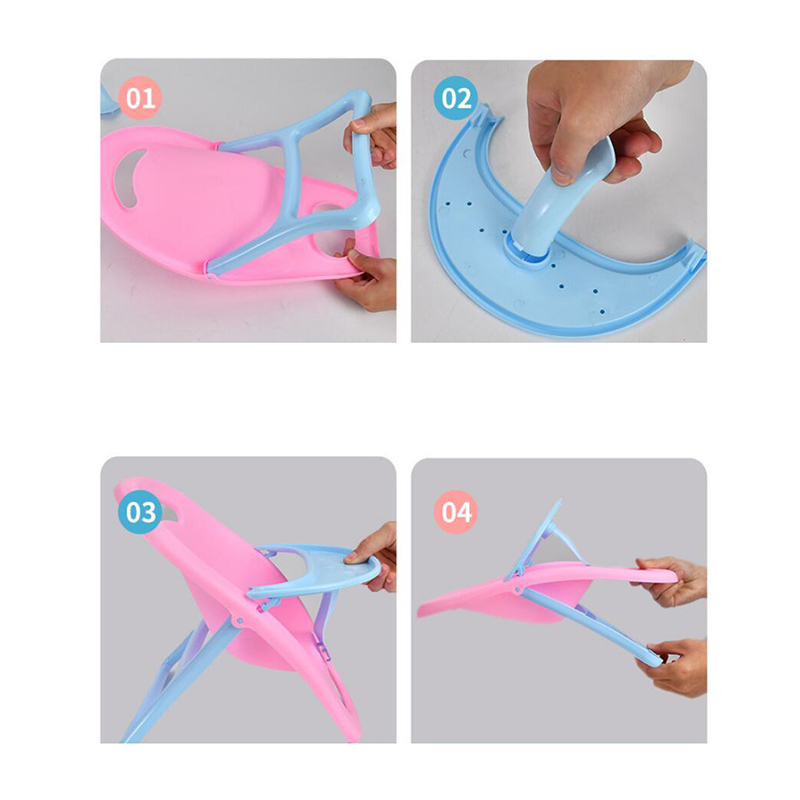 01

02

03

04