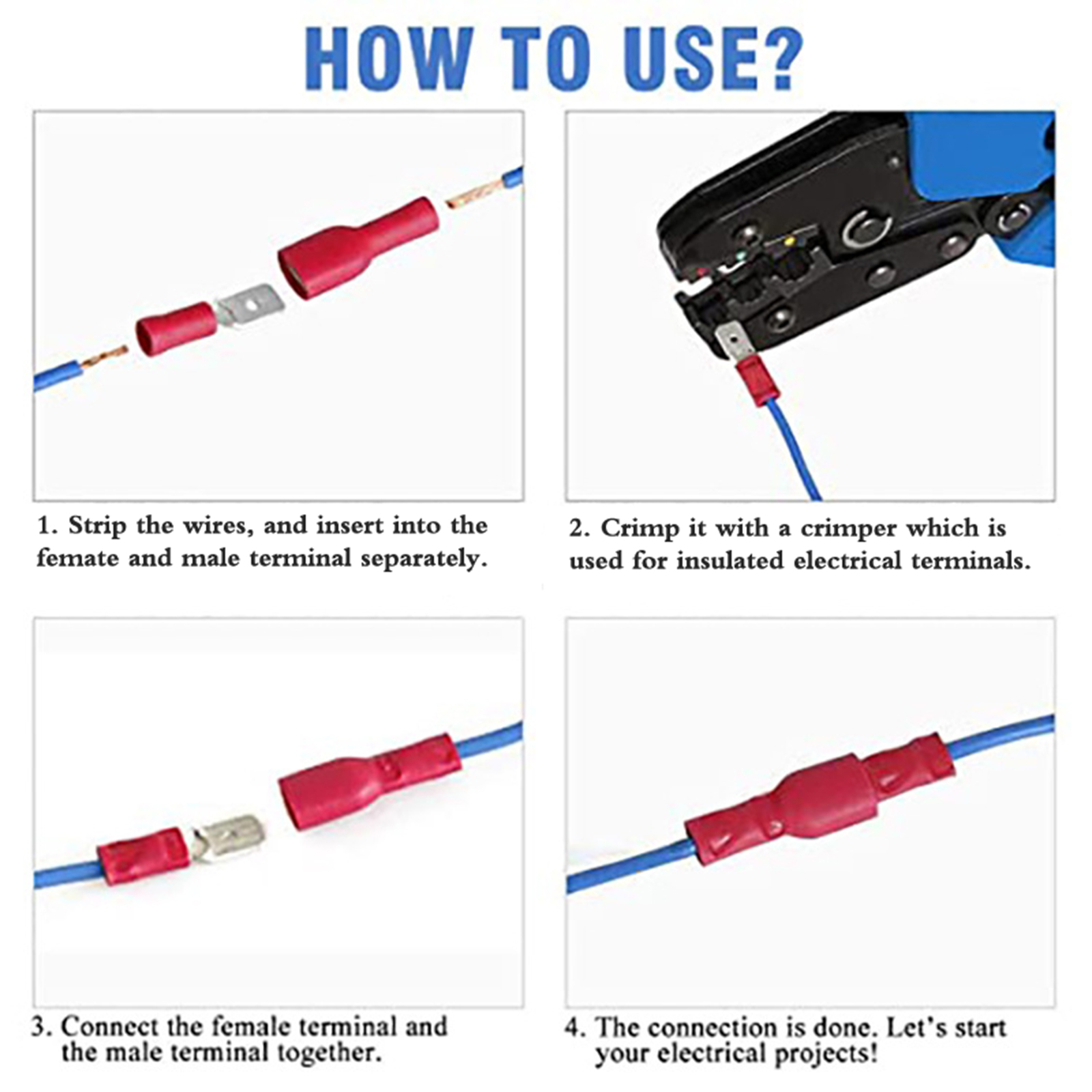 HOW TO USE?

1. Strip the wires, and insert into the femate and male terminal separately.

2. Crimp it with a crimper which is used for insulated electrical terminals.

3. Connect the female terminal and the male terminal together.

4. The connection is done. Let's start your electrical projects!