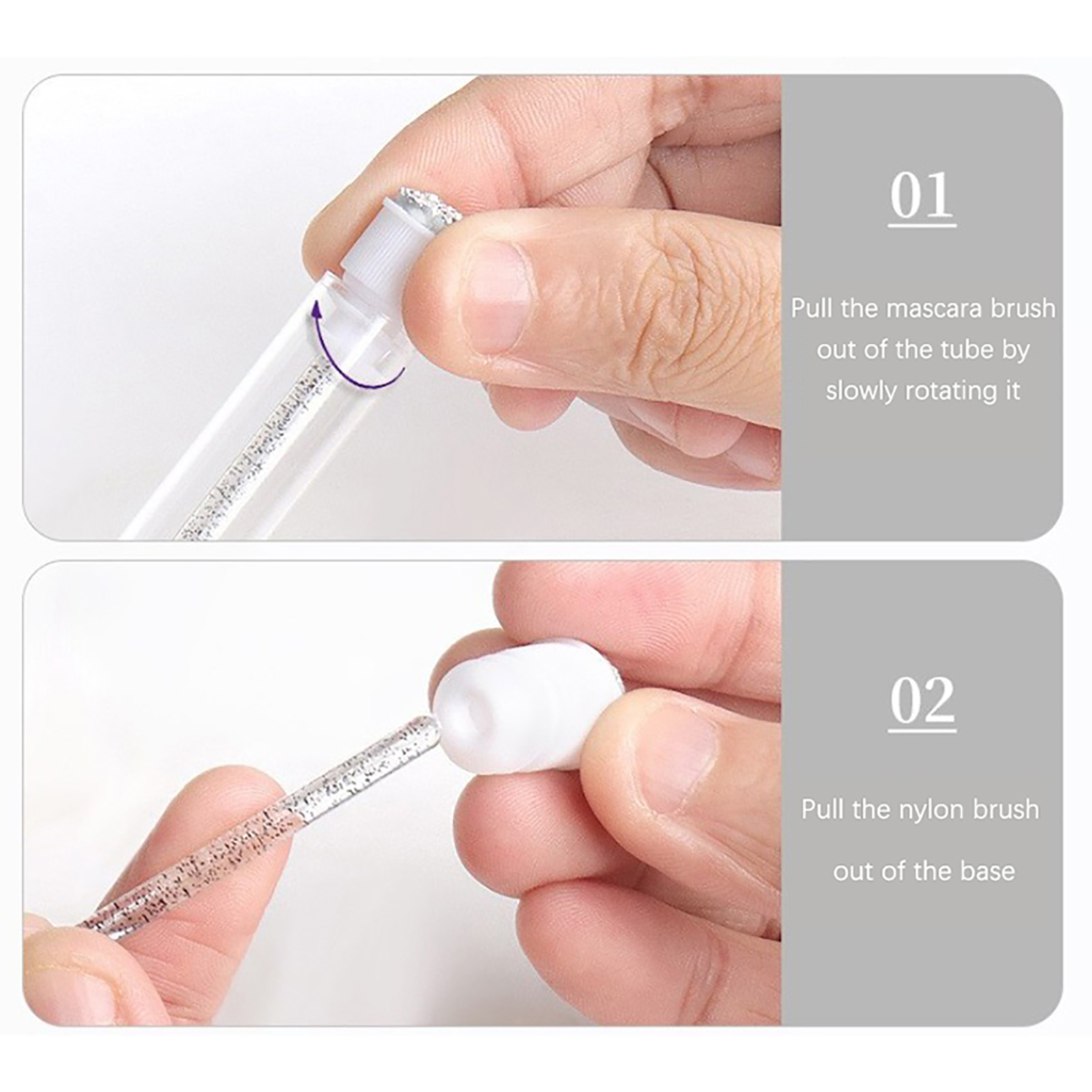 01

Pull the mascara brush out of the tube by slowly rotating it

02

Pull the nylon brush out of the base