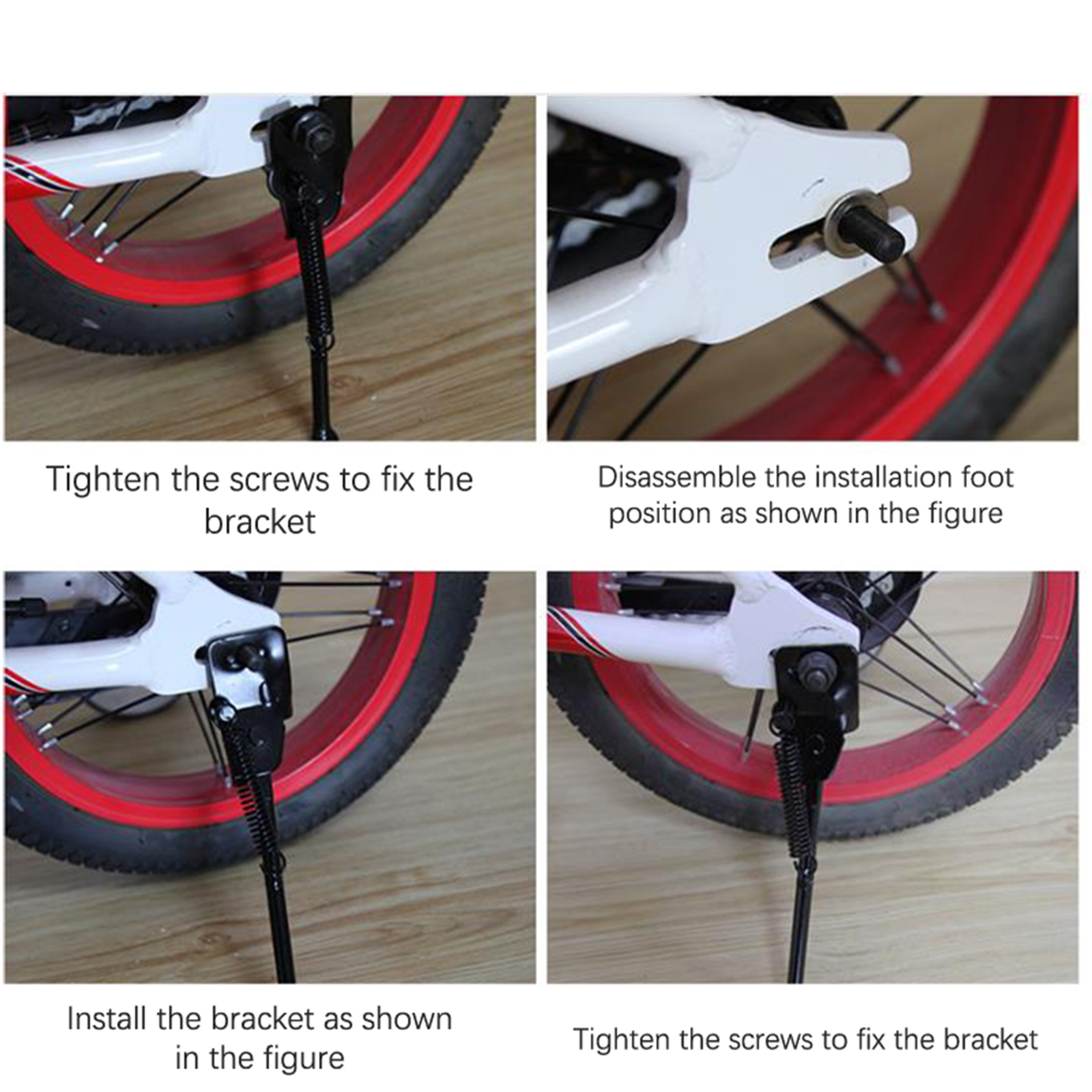 Tighten the screws to fix the bracket

Disassemble the installation foot position as shown in the figure

Install the bracket as shown in the figure

Tighten the screws to fix the bracket