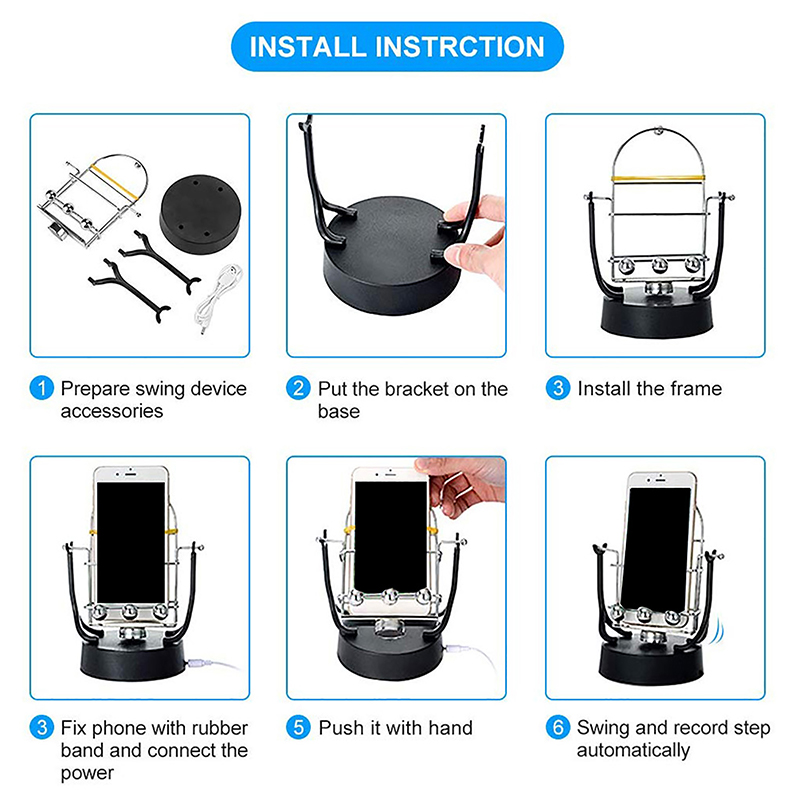 INSTALL INSTRCTION

1 Prepare swing device accessories

2 Put the bracket on the base

3 Install the frame

3 Fix phone with rubber band and connect the power

5 Push it with hand

6 Swing and record step automatically