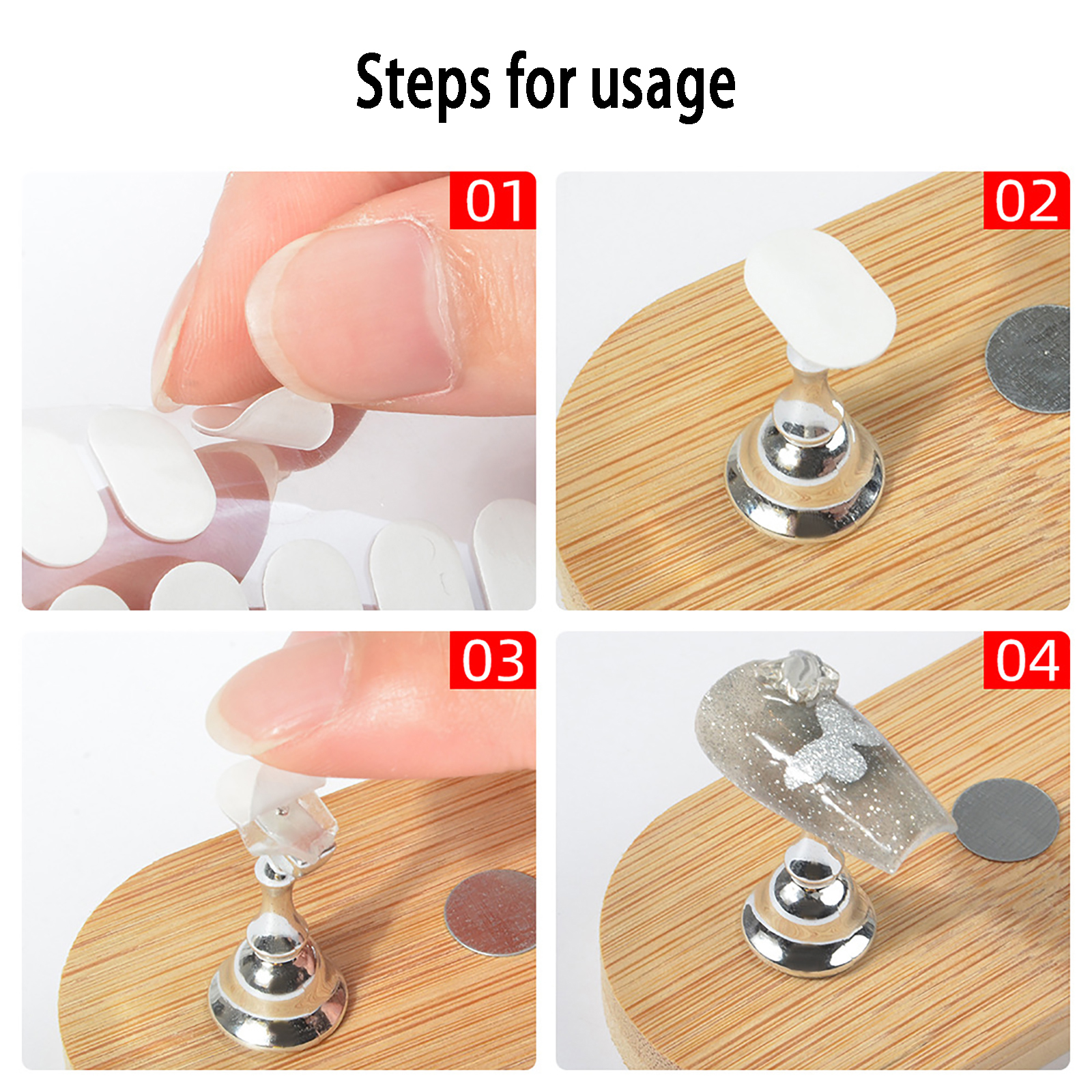 Steps for usage

01

02

03

04