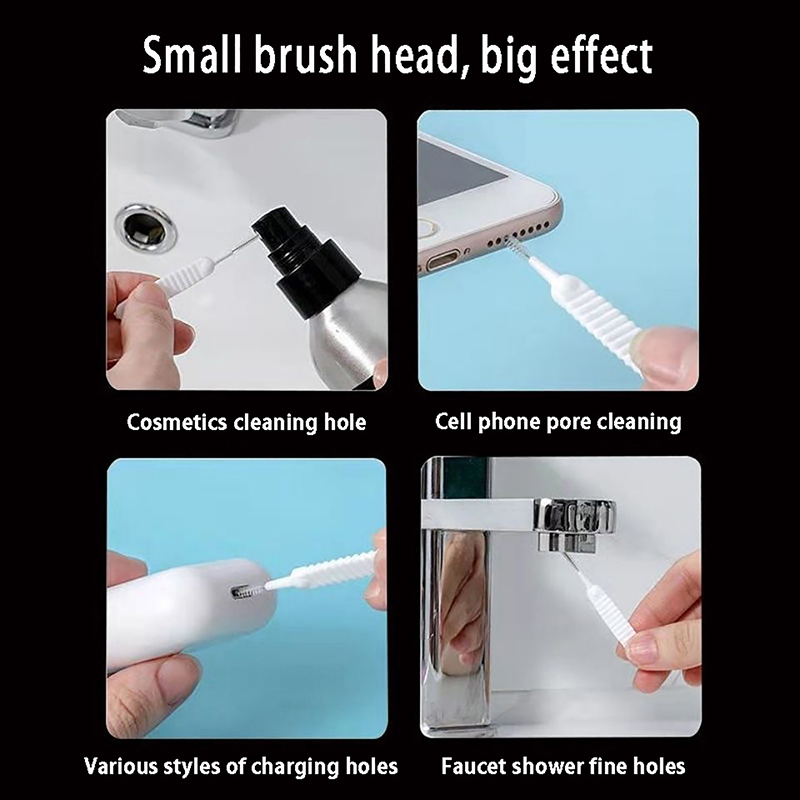 Small brush head, big effect

Cosmetics cleaning hole

Cell phone pore cleaning

Various styles of charging holes

Faucet shower fine holes