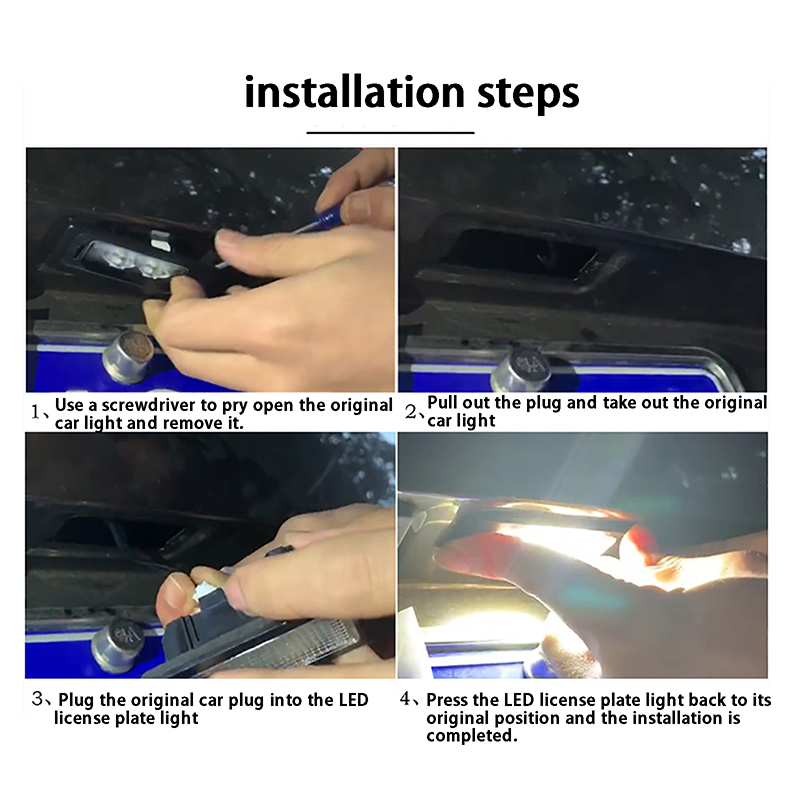 installation steps

1、Use a screwdriver to pry open the original car light and remove it.

2、Pull out the plug and take out the original car light

3、Plug the original car plug into the LED license plate light

4、Press the LED license plate light back to its original position and the installation is completed.