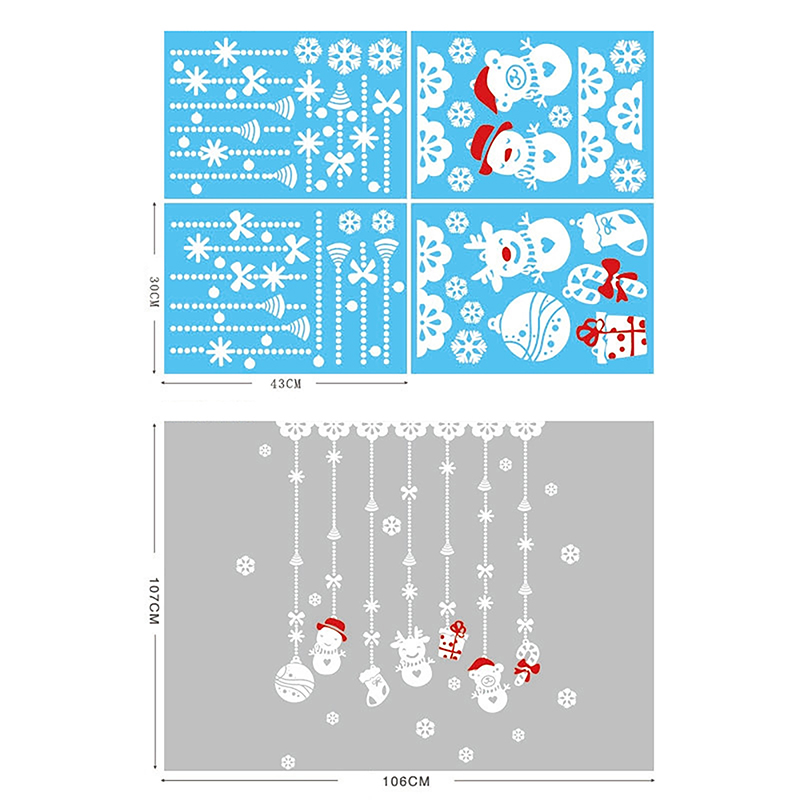 30CM

43CM

107CM

106CM