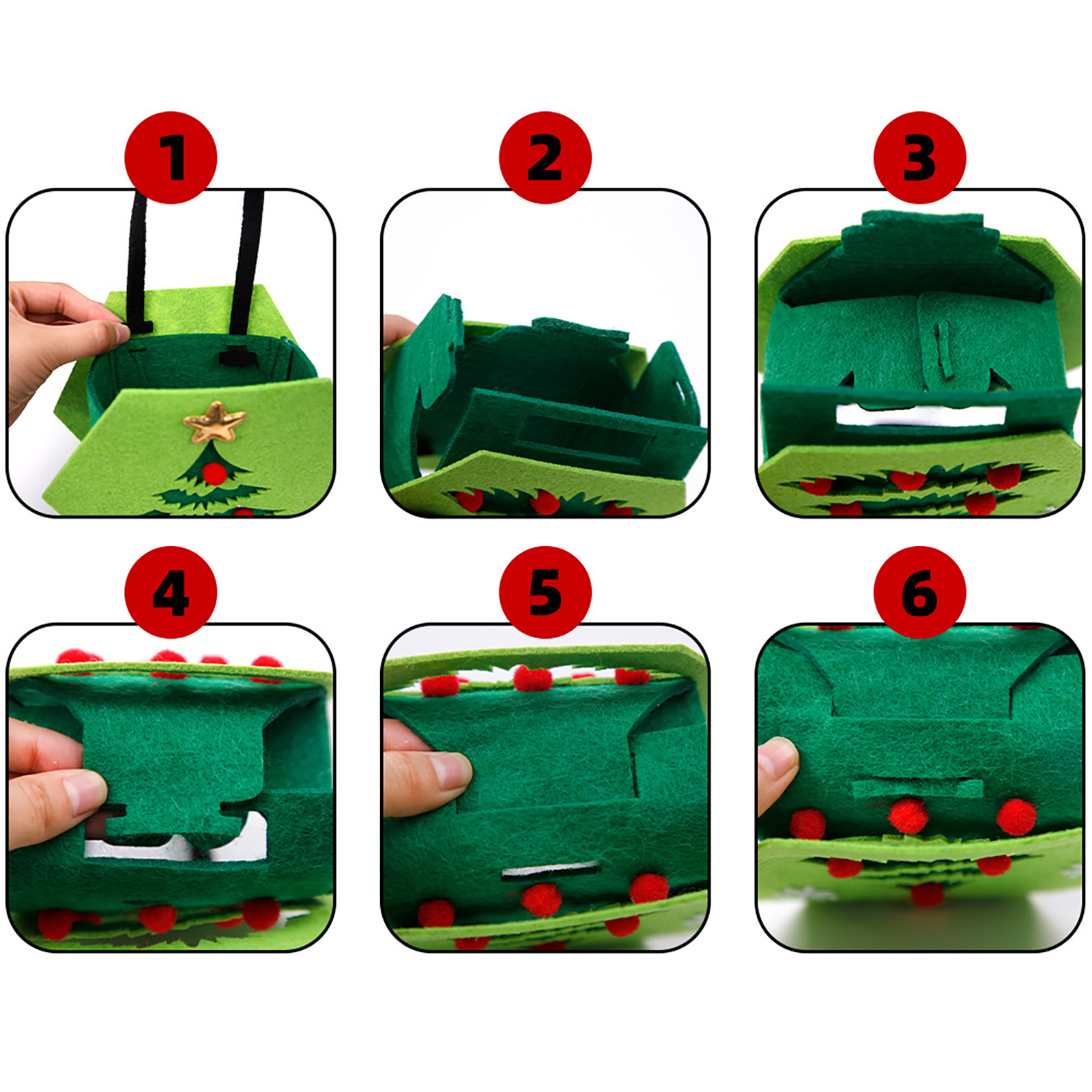 1

2

3

4

5

6