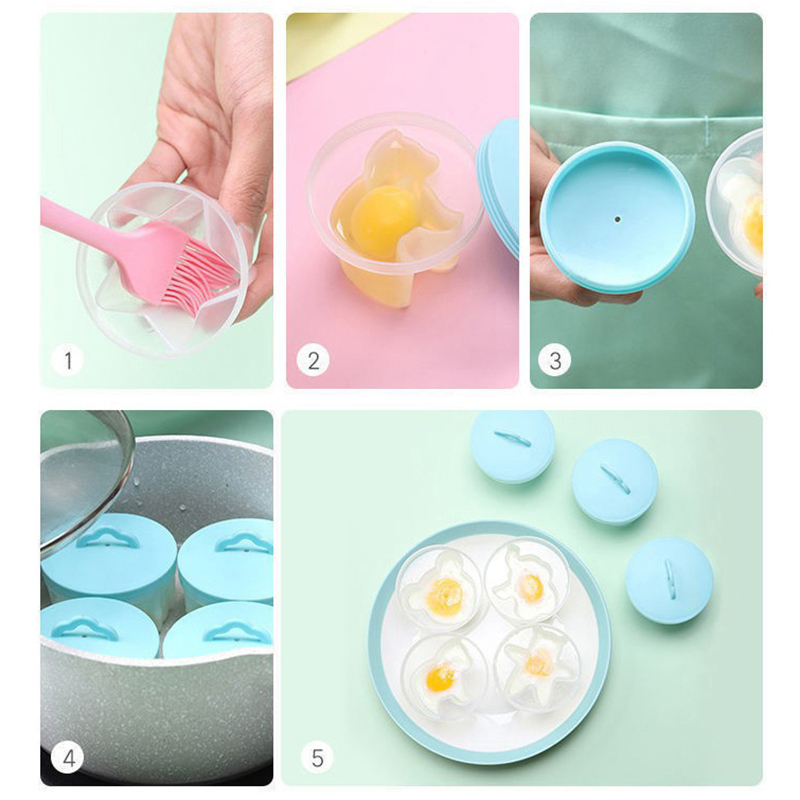 1

2

3

4

5