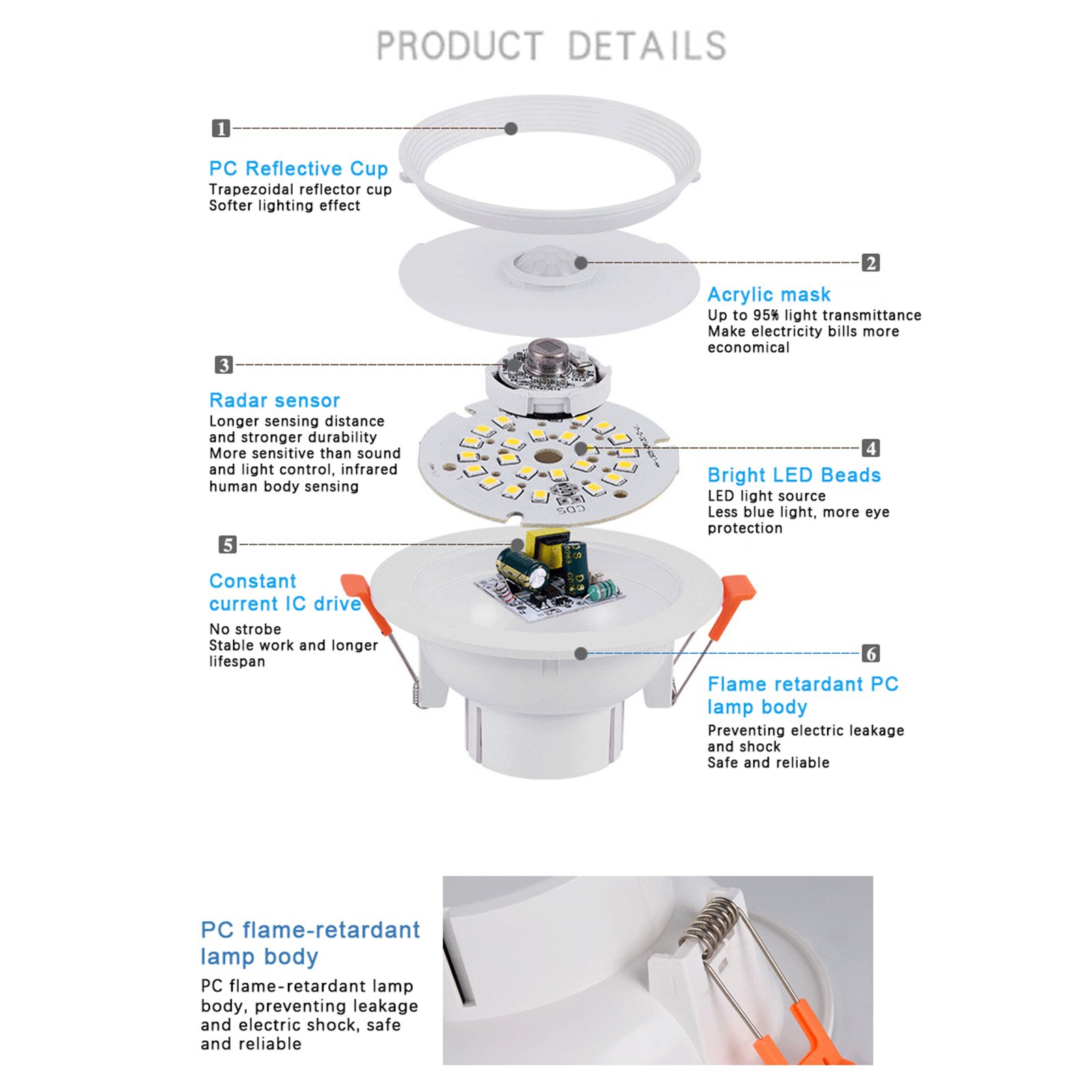 PRODUCT DETAILS

1

PC Reflective Cup
Trapezoidal reflector cup
Softer lighting effect

2

Acrylic mask
Up to 95% light transmittance
Make electricity bills more economical

3

Radar sensor
Longer sensing distance and stronger durability
More sensitive than sound and light control, infrared human body sensing

4

Bright LED Beads
LED light source
Less blue light, more eye protection

CDS

5

Constant current IC drive
No strobe
Stable work and longer lifespan

6

Flame retardant PC lamp body
Preventing electric leakage and shock
Safe and reliable

PC flame-retardant lamp body
PC flame-retardant lamp body, preventing leakage and electric shock, safe and reliable