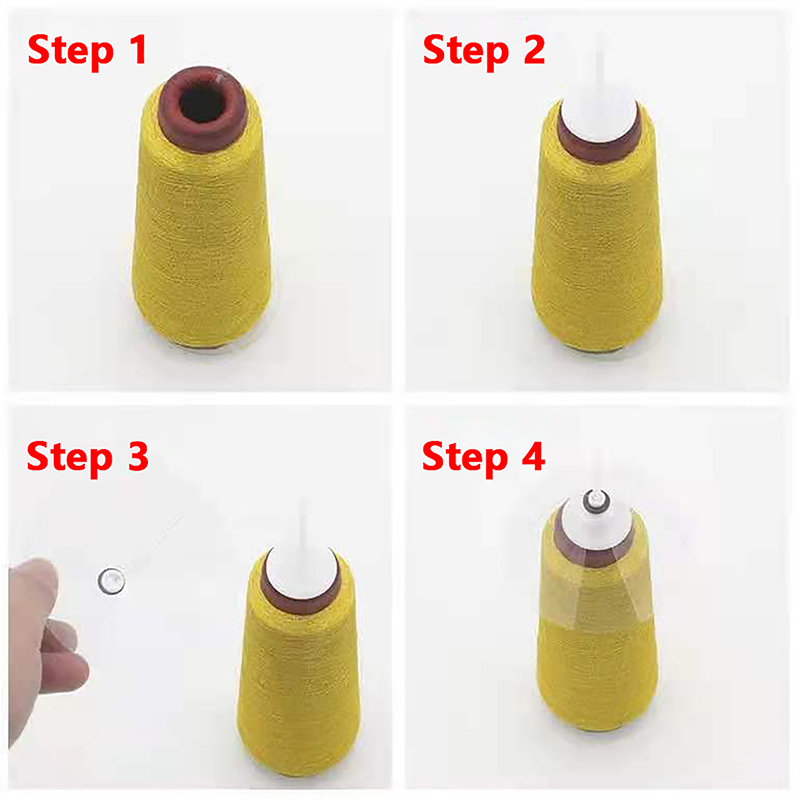 Step 1

Step 2

Step 3

Step 4