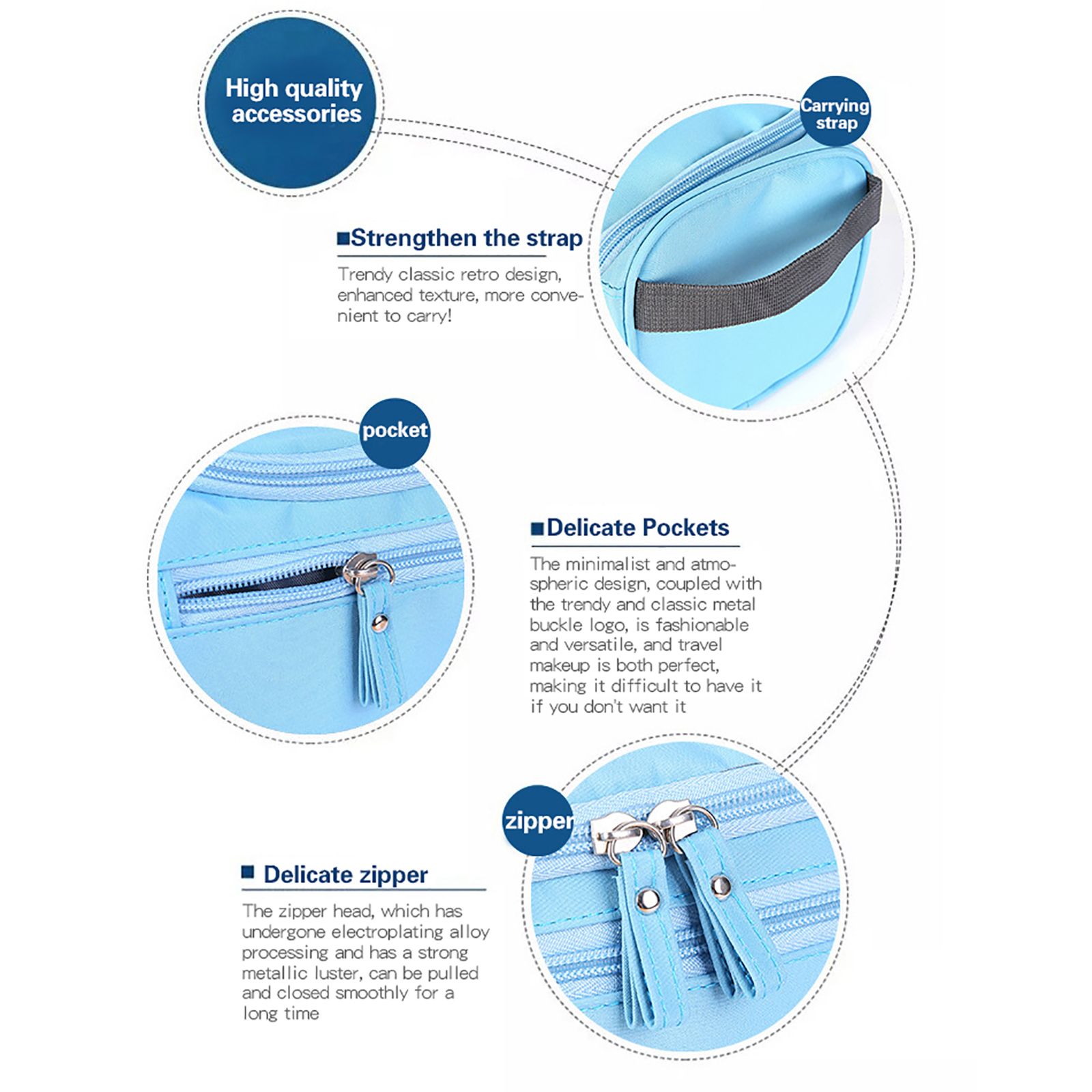 High quality accessories

Carrying strap

■Strengthen the strap

Trendy classic retro design, enhanced texture, more convenient to carry!

pocket

■Delicate Pockets

The minimalist and atmospheric design, coupled with the trendy and classic metal buckle logo, is fashionable and versatile, and travel makeup is both perfect, making it difficult to have it if you don't want it

zipper

■ Delicate zipper

The zipper head, which has undergone electroplating alloy processing and has a strong metallic luster, can be pulled and closed smoothly for a long time