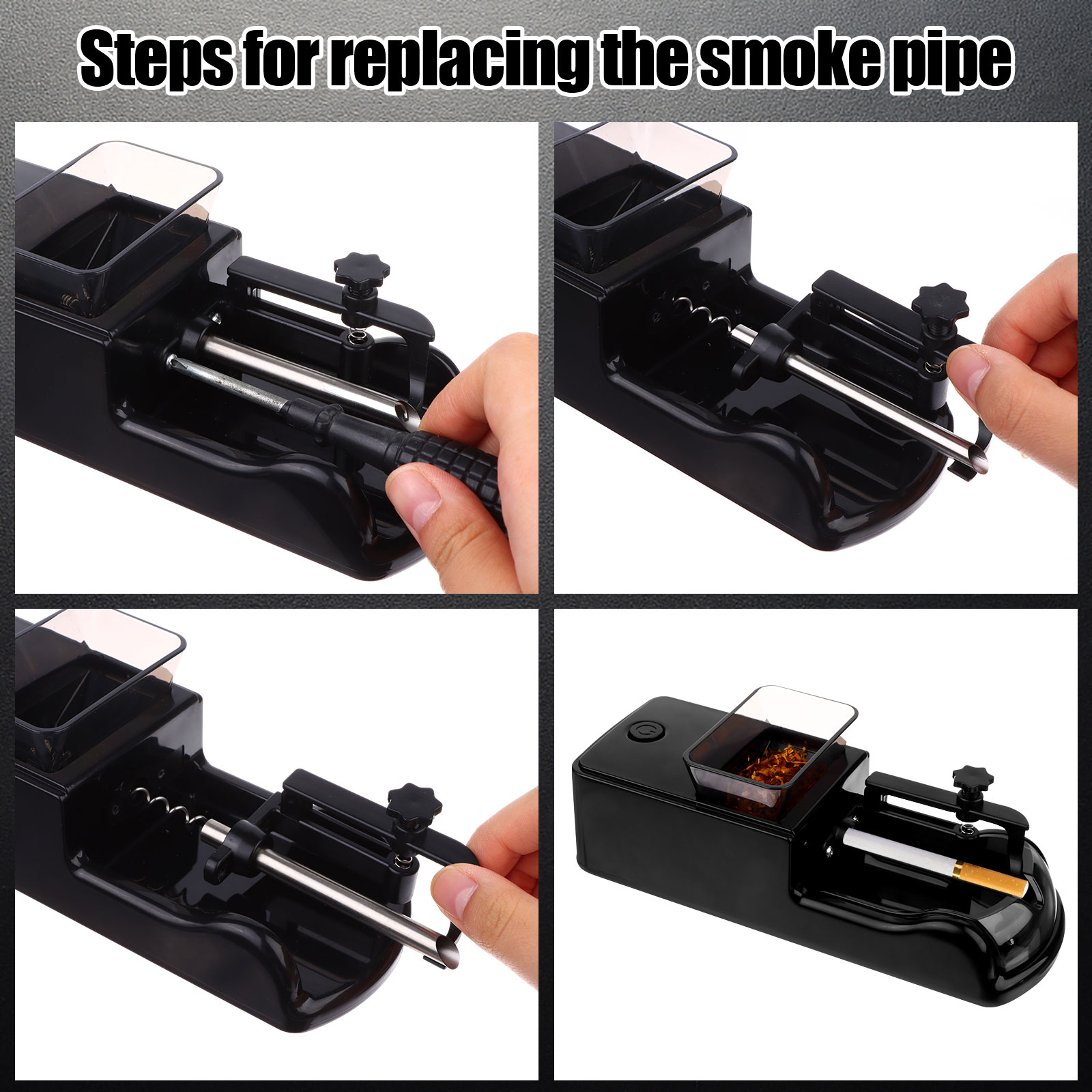 Steps for replacing the smoke pipe