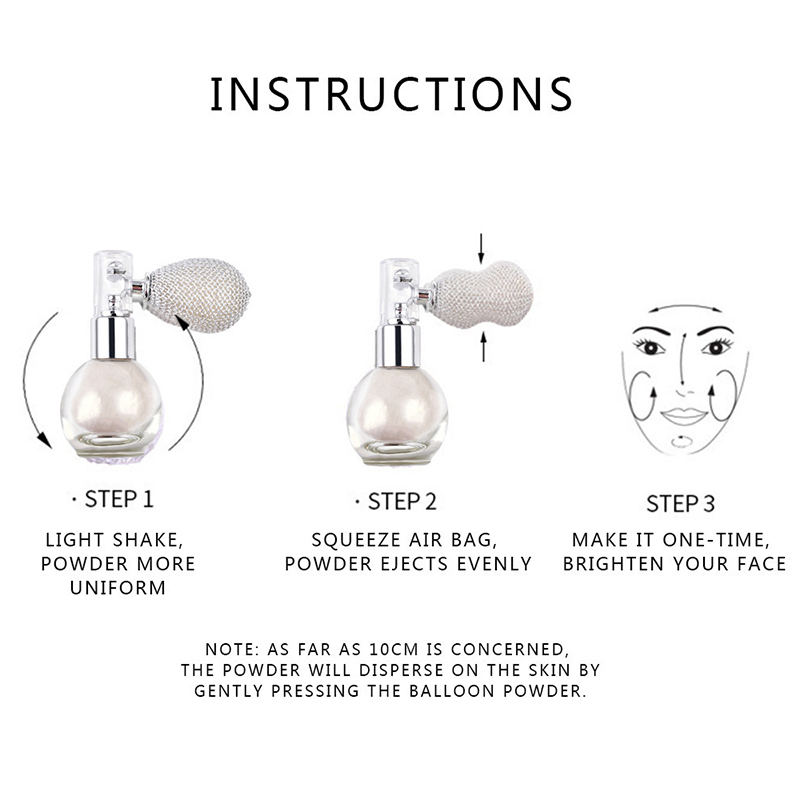 INSTRUCTIONS

· STEP 1

LIGHT SHAKE, POWDER MORE UNIFORM

· STEP 2

SQUEEZE AIR BAG, POWDER EJECTS EVENLY

STEP 3

MAKE IT ONE-TIME, BRIGHTEN YOUR FACE

NOTE: AS FAR AS 10CM IS CONCERNED, THE POWDER WILL DISPERSE ON THE SKIN BY GENTLY PRESSING THE BALLOON POWDER.