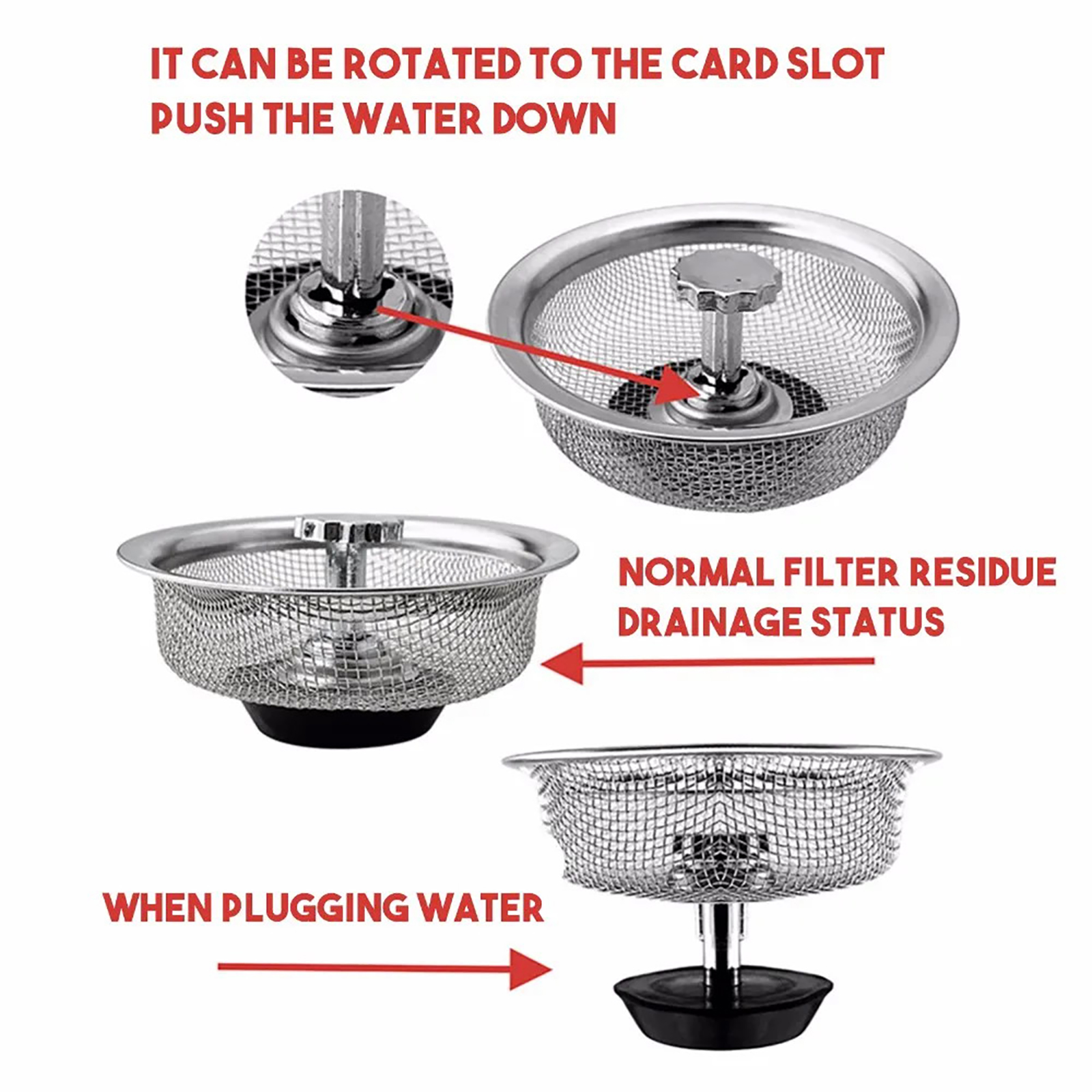 IT CAN BE ROTATED TO THE CARD SLOT
PUSH THE WATER DOWN

NORMAL FILTER RESIDUE
DRAINAGE STATUS

WHEN PLUGGING WATER